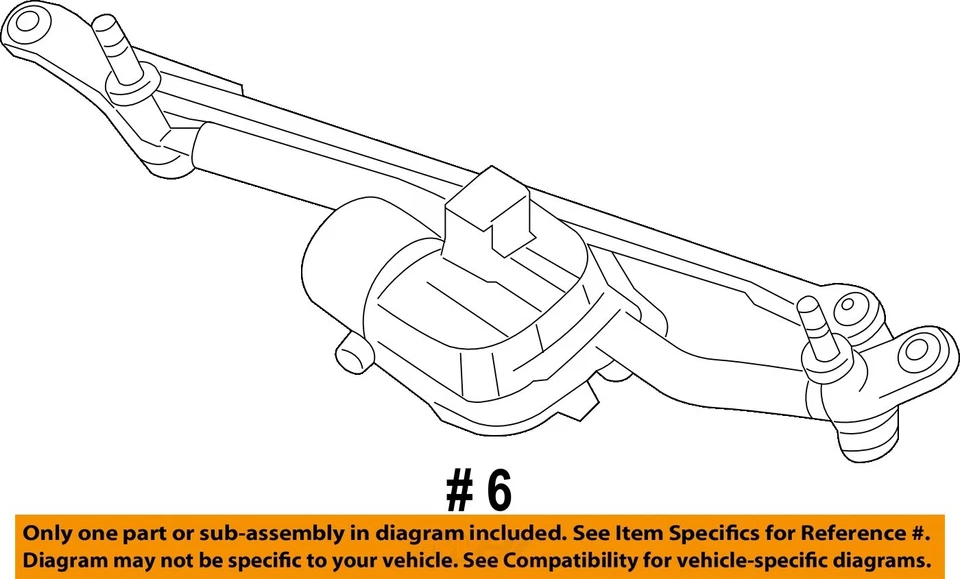 # 6

Only one part or sub-assembly in diagram included. See Item Specifics for Reference #. Diagram may not be specific to your vehicle. See Compatibility for vehicle-specific diagrams.