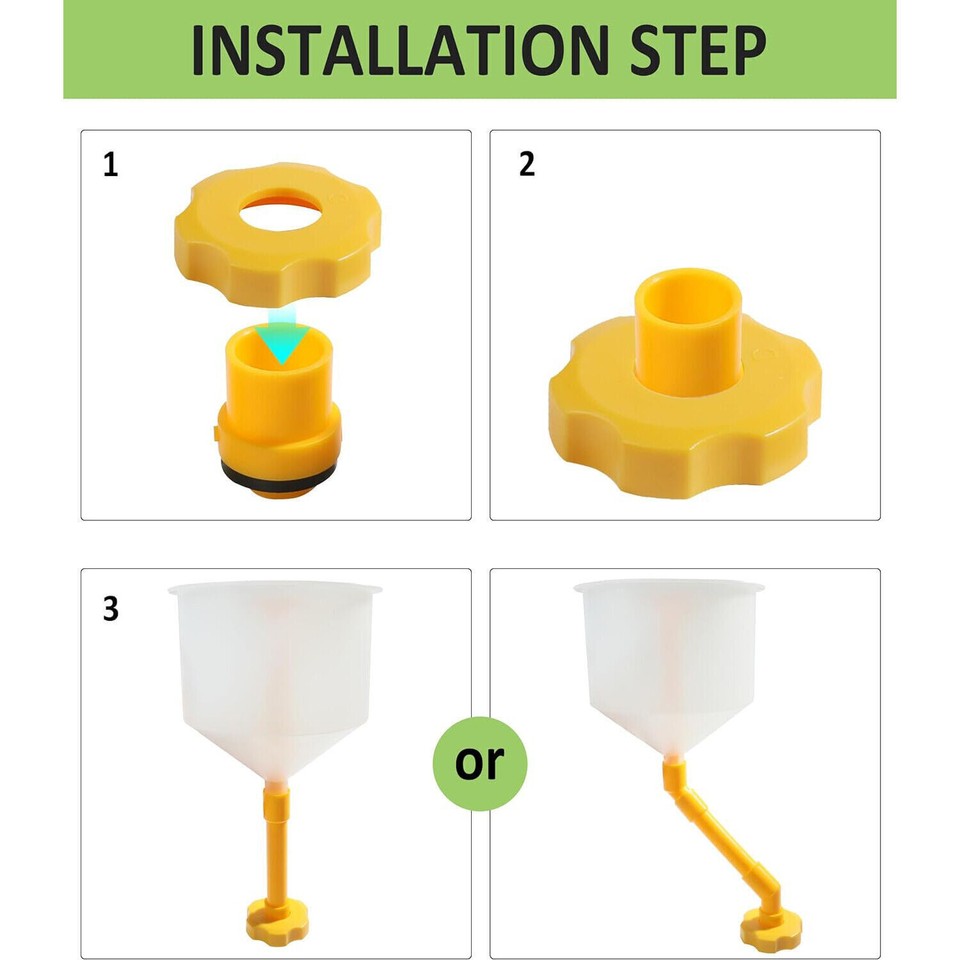 INSTALLATION STEP

1

2

3

or