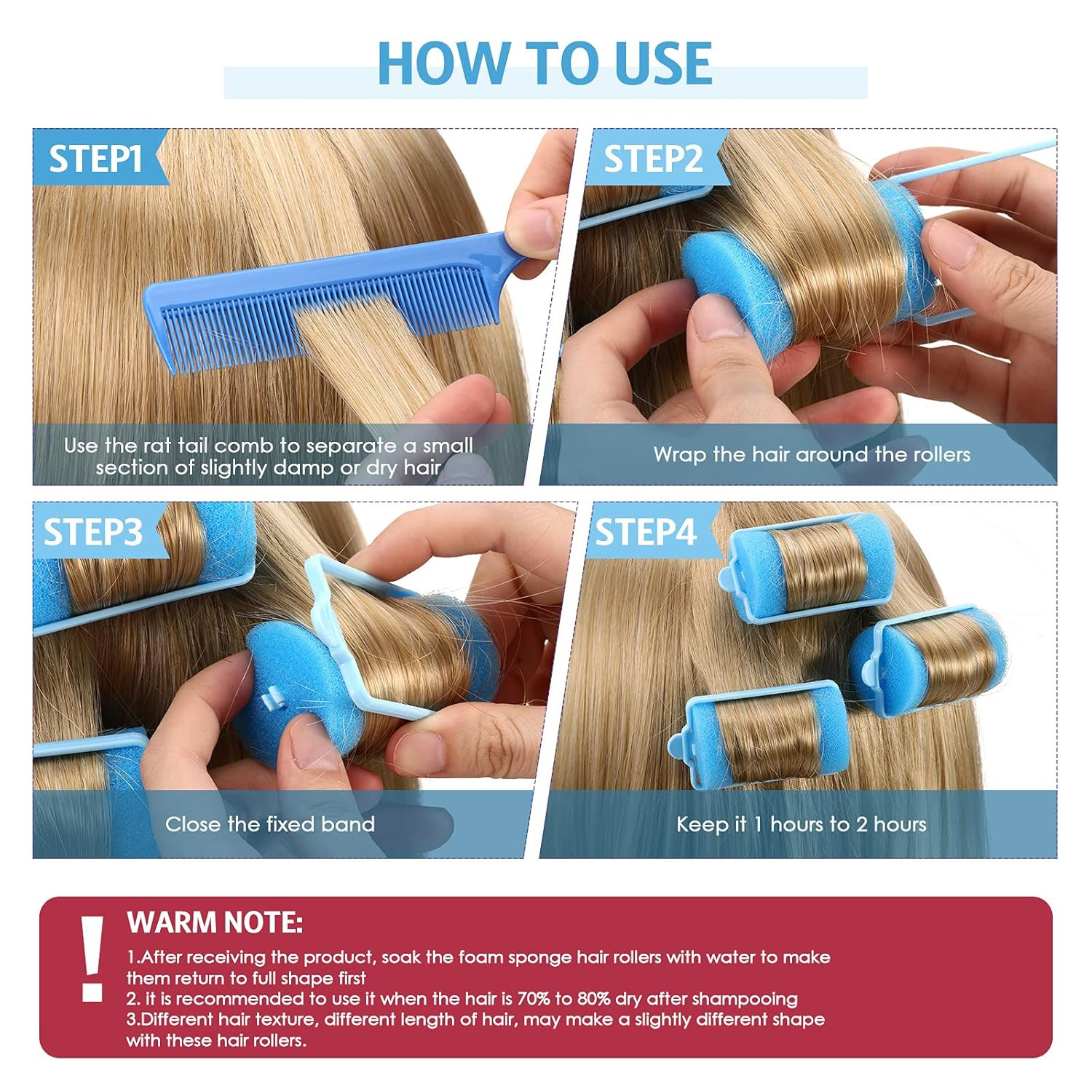 HOW TO USE

STEP1

Use the rat tail comb to separate a small section of slightly damp or dry hair

STEP2

Wrap the hair around the rollers

STEP3

Close the fixed band

STEP4

Keep it 1 hours to 2 hours

!

WARM NOTE:

1.After receiving the product, soak the foam sponge hair rollers with water to make them return to full shape first
2. it is recommended to use it when the hair is 70% to 80% dry after shampooing
3.Different hair texture, different length of hair, may make a slightly different shape with these hair rollers.