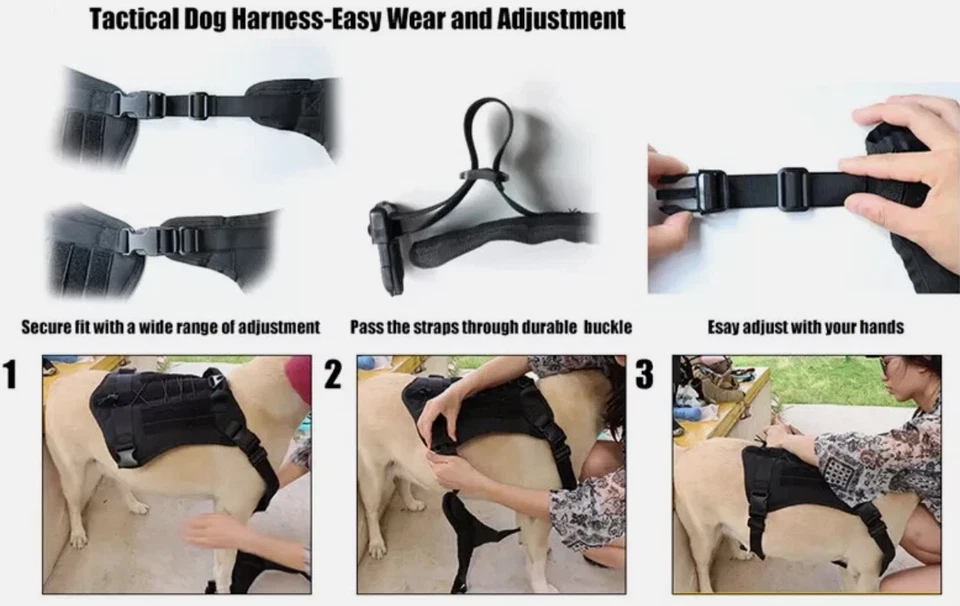 Tactical Dog Harness-Easy Wear and Adjustment

Secure fit with a wide range of adjustment

Pass the straps through durable buckle

Esay adjust with your hands

1

2

3