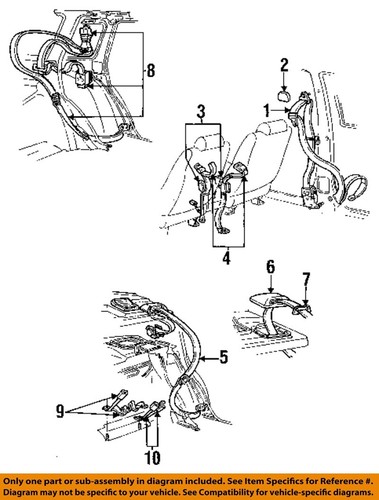 8
2
1
3
4
6
7
5
9
10

Only one part or sub-assembly in diagram included. See Item Specifics for Reference #. Diagram may not be specific to your vehicle. See Compatibility for vehicle-specific diagrams.