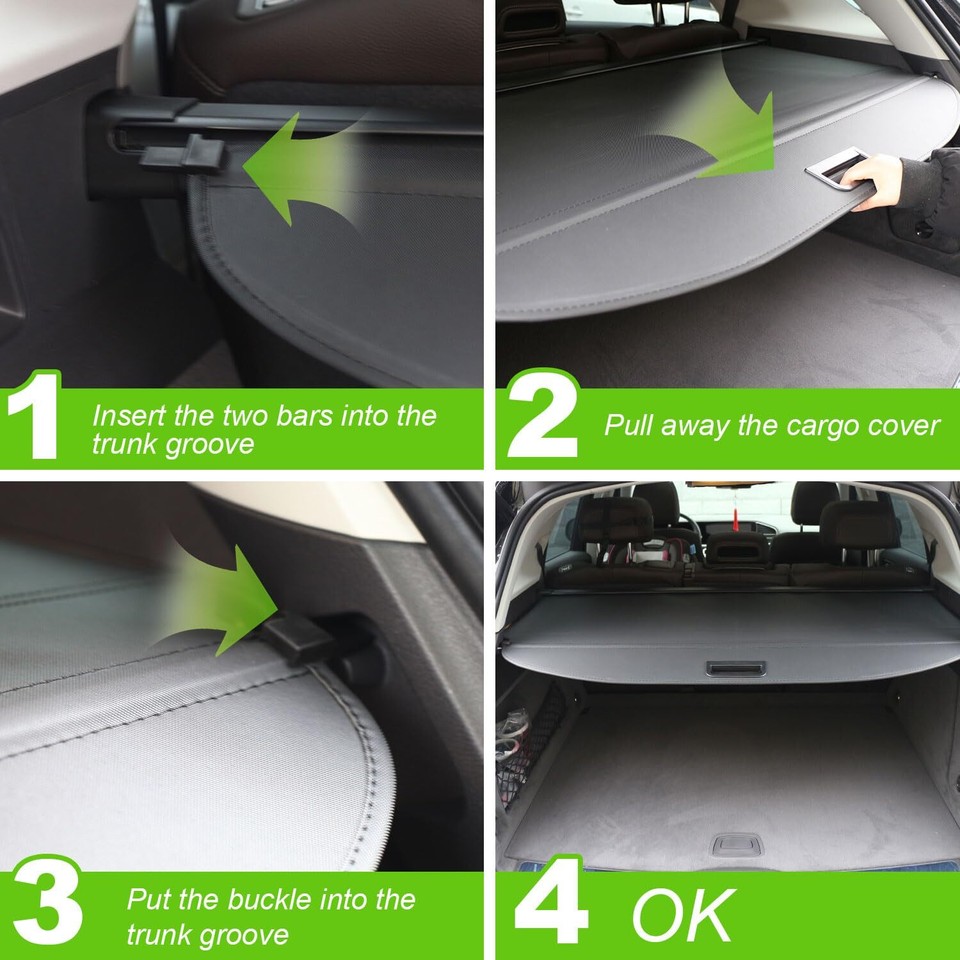 1 Insert the two bars into the trunk groove

2 Pull away the cargo cover

3 Put the buckle into the trunk groove

4 OK