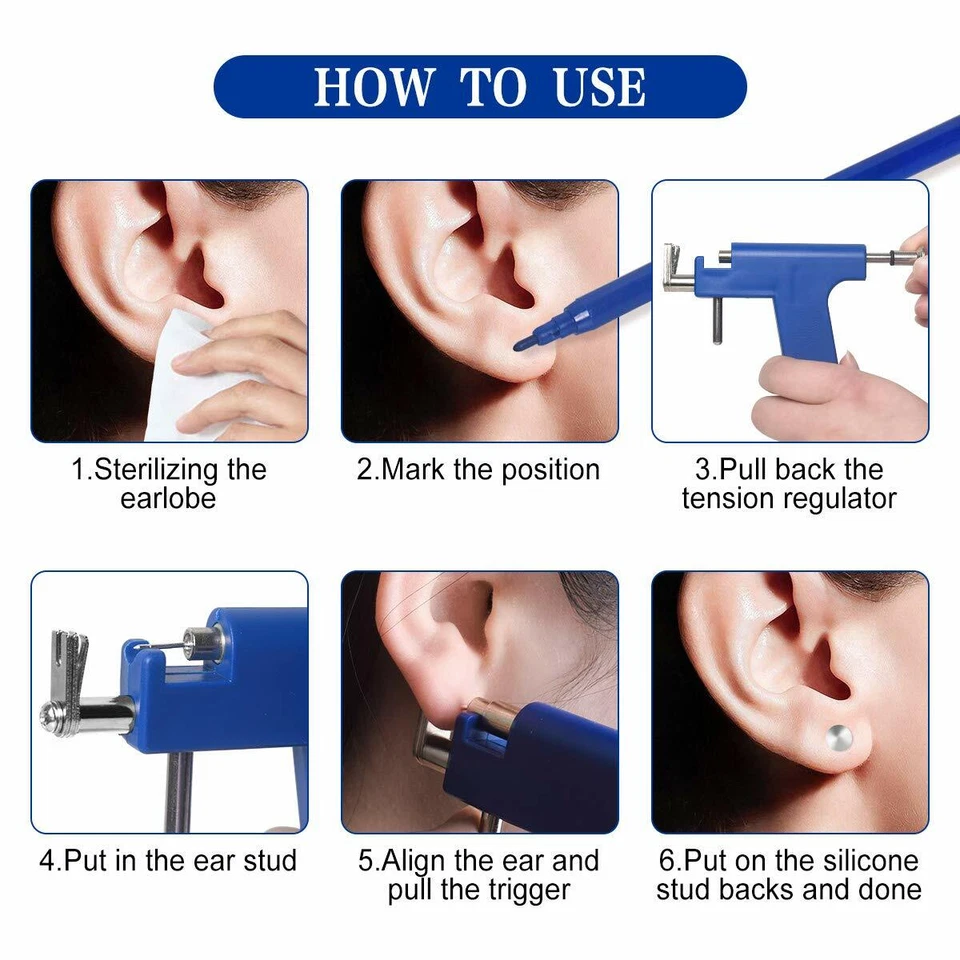 HOW TO USE

1.Sterilizing the earlobe

2.Mark the position

3.Pull back the tension regulator

4.Put in the ear stud

5.Align the ear and pull the trigger

6.Put on the silicone stud backs and done