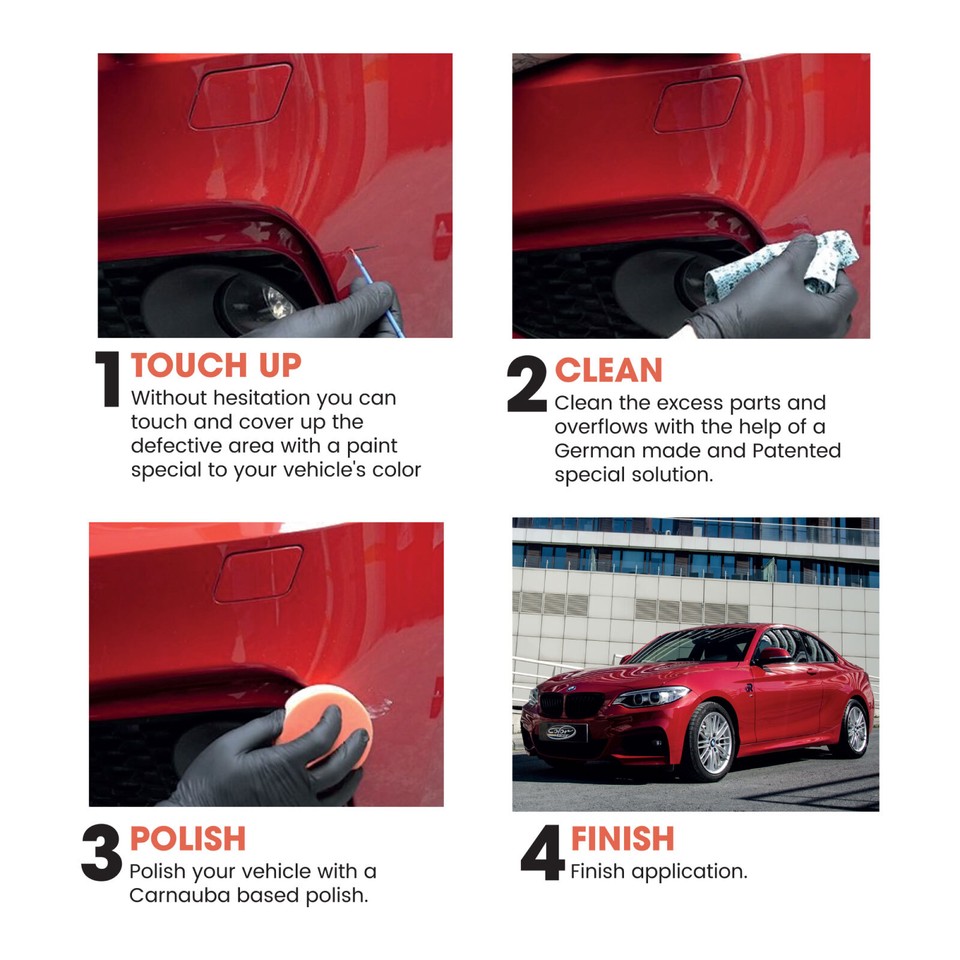 1 TOUCH UP
Without hesitation you can touch and cover up the defective area with a paint special to your vehicle's color

2 CLEAN
Clean the excess parts and overflows with the help of a German made and Patented special solution.

3 POLISH
Polish your vehicle with a Carnauba based polish.

4 FINISH
Finish application.