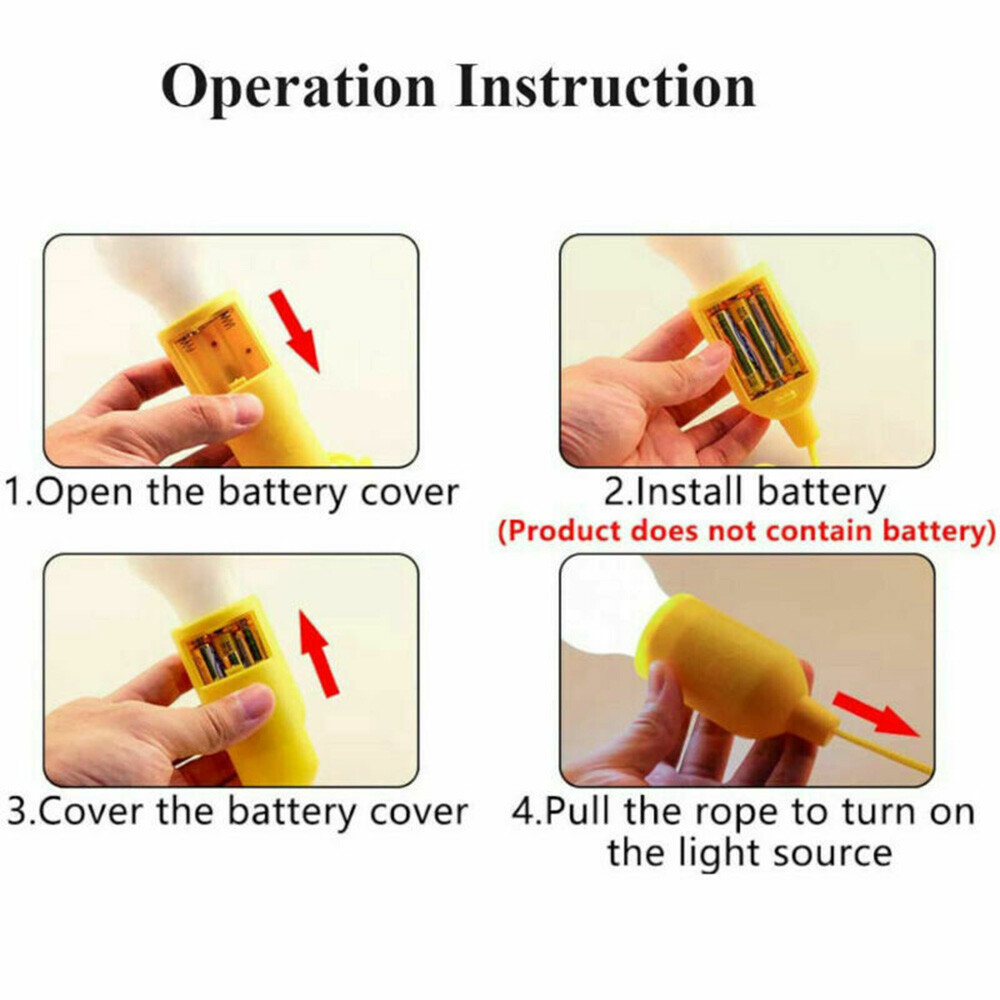 Operation Instruction

1.Open the battery cover

2.Install battery
(Product does not contain battery)

3.Cover the battery cover

4.Pull the rope to turn on the light source