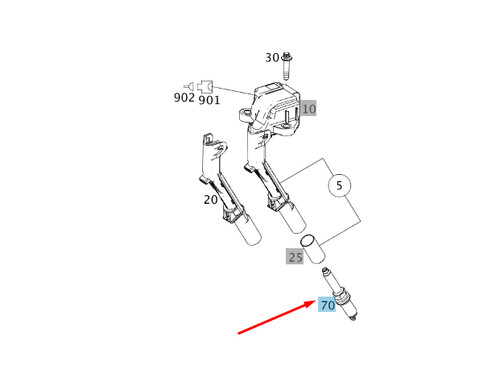 30
902
901
10
20
5
25
70