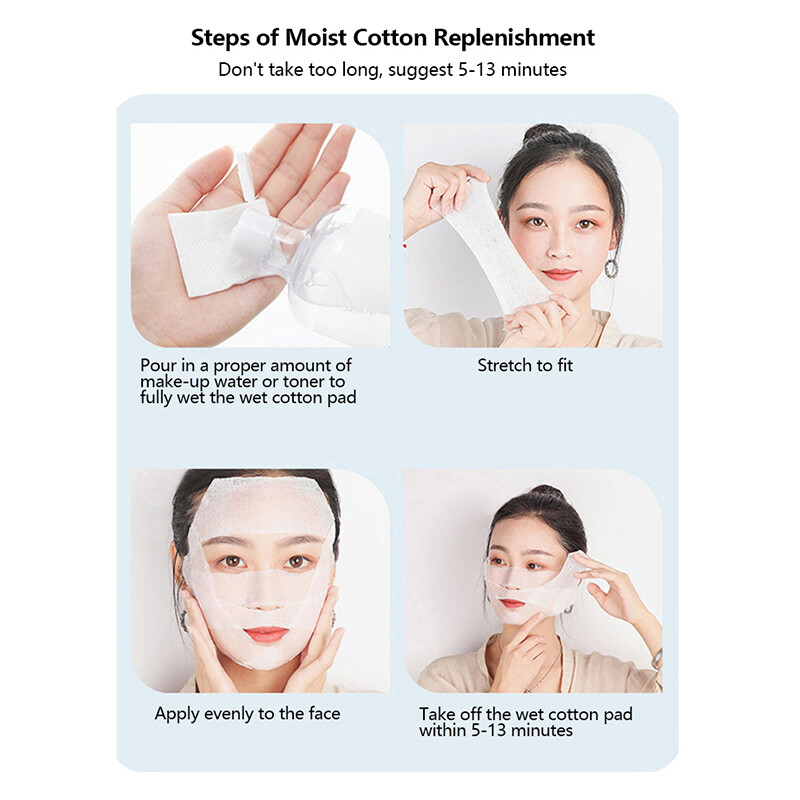 Steps of Moist Cotton Replenishment

Don't take too long, suggest 5-13 minutes

Pour in a proper amount of make-up water or toner to fully wet the wet cotton pad

Stretch to fit

Apply evenly to the face

Take off the wet cotton pad within 5-13 minutes