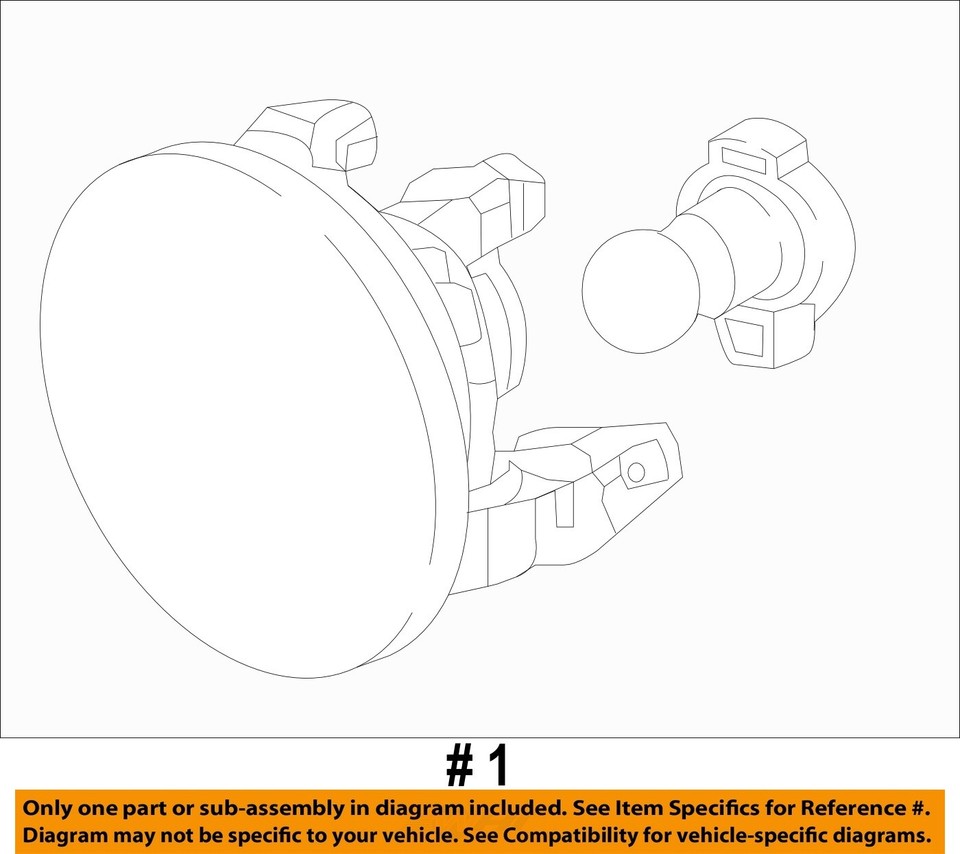 # 1

Only one part or sub-assembly in diagram included. See Item Specifics for Reference #.
Diagram may not be specific to your vehicle. See Compatibility for vehicle-specific diagrams.