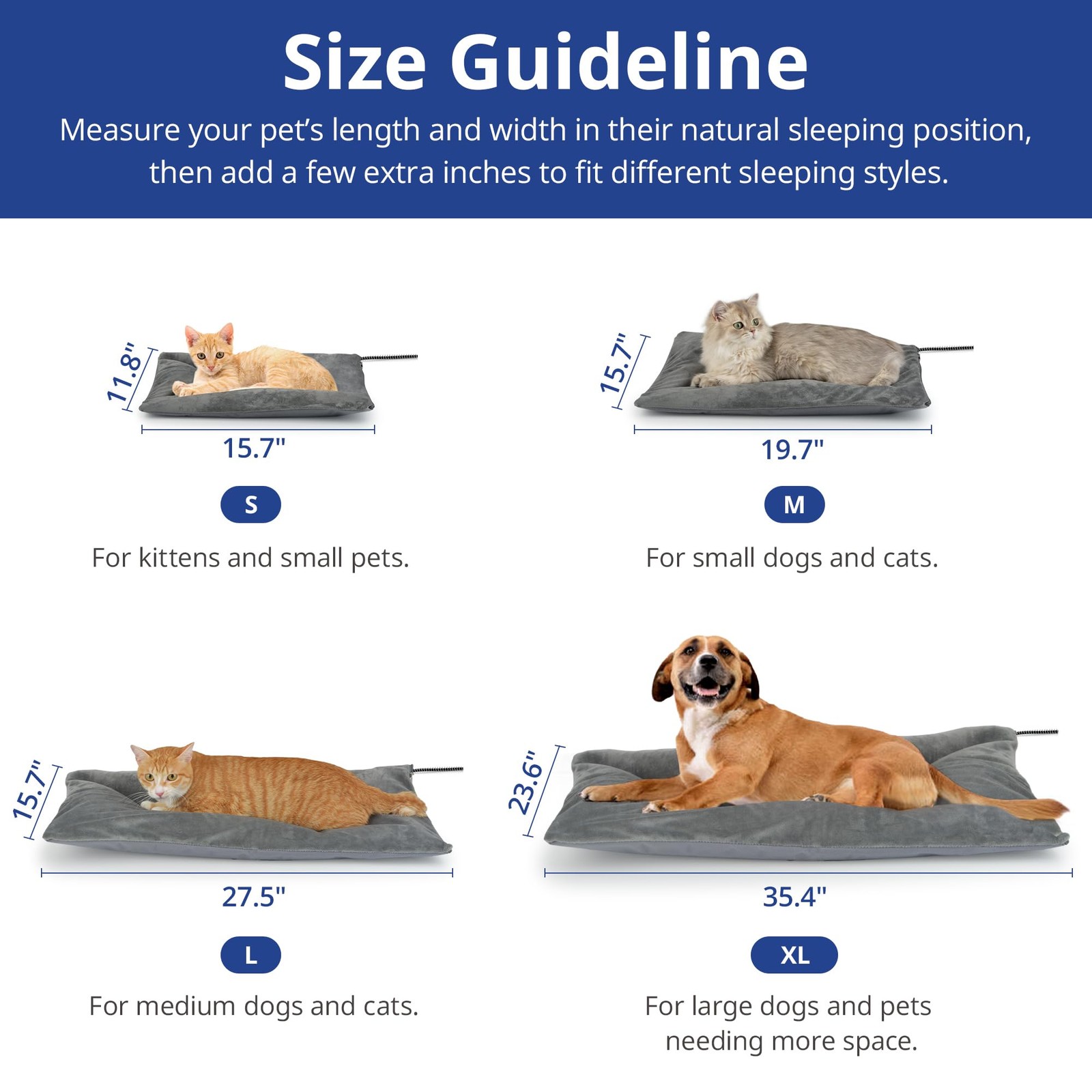 Size Guideline

Measure your pet's length and width in their natural sleeping position, then add a few extra inches to fit different sleeping styles.

11.8"

15.7"

S

For kittens and small pets.

15.7"

19.7"

M

For small dogs and cats.

15.7"

27.5"

L

For medium dogs and cats.

23.6"

35.4"

XL

For large dogs and pets needing more space.