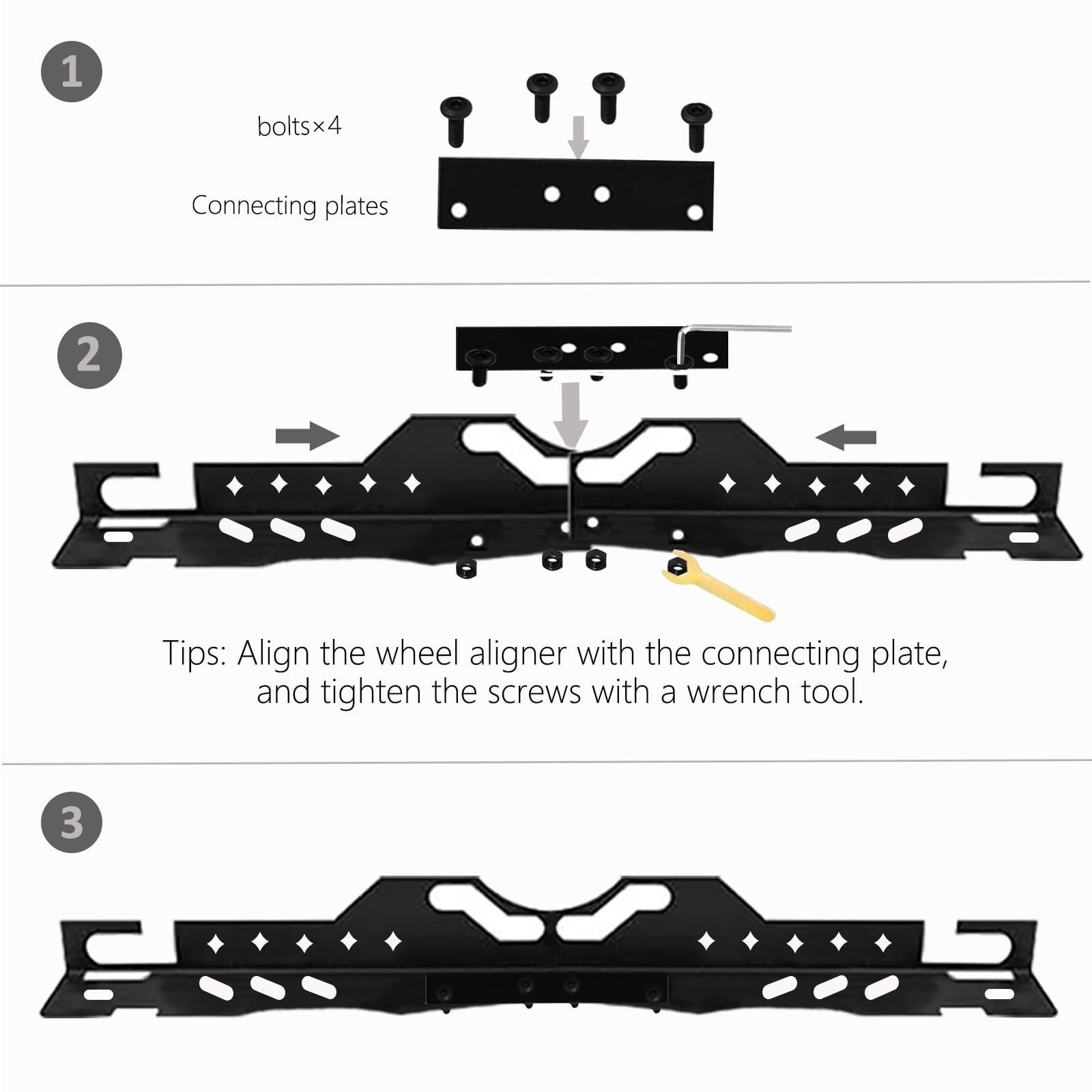 1

bolts×4

Connecting plates

2

Tips: Align the wheel aligner with the connecting plate, and tighten the screws with a wrench tool.

3