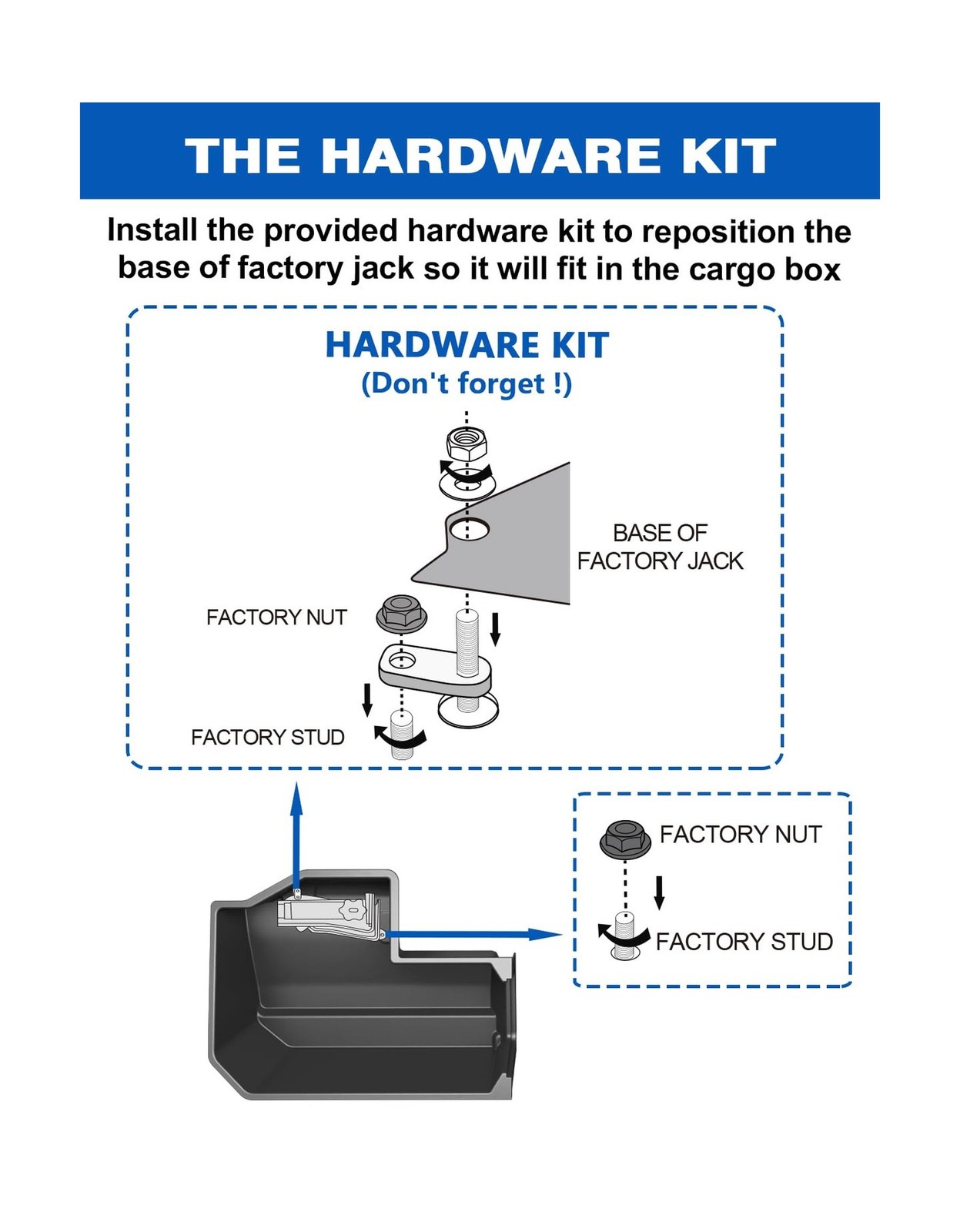 THE HARDWARE KIT

Install the provided hardware kit to reposition the base of factory jack so it will fit in the cargo box

HARDWARE KIT
(Don't forget !)

BASE OF FACTORY JACK

FACTORY NUT

FACTORY STUD

FACTORY NUT

FACTORY STUD