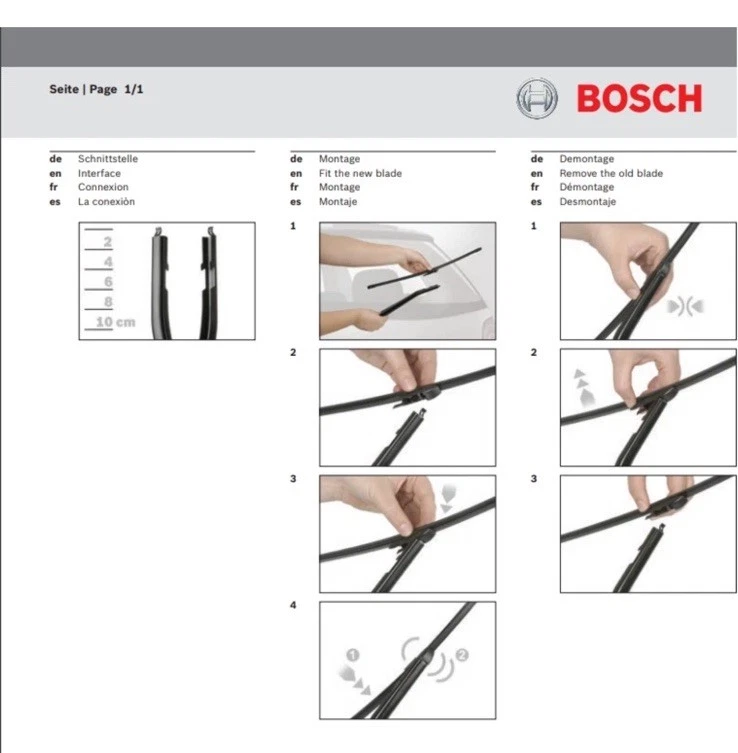 Seite | Page 1/1

BOSCH

de Schnittstelle
en Interface
fr Connexion
es La conexiòn

2
4
6
8
10 cm

de Montage
en Fit the new blade
fr Montage
es Montaje

1

2

3

4

1 2

de Demontage
en Remove the old blade
fr Démontage
es Desmontaje

1

2

3