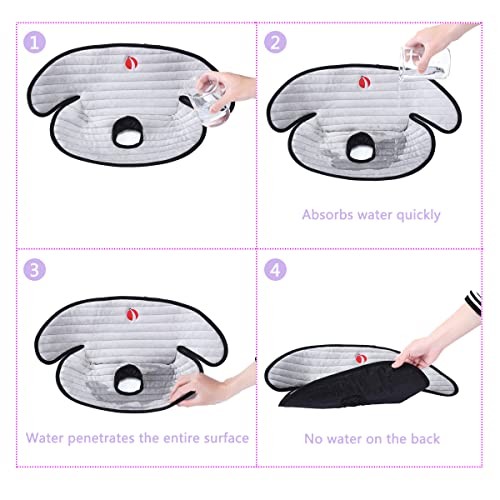 1

2

Absorbs water quickly

3

Water penetrates the entire surface

4

No water on the back