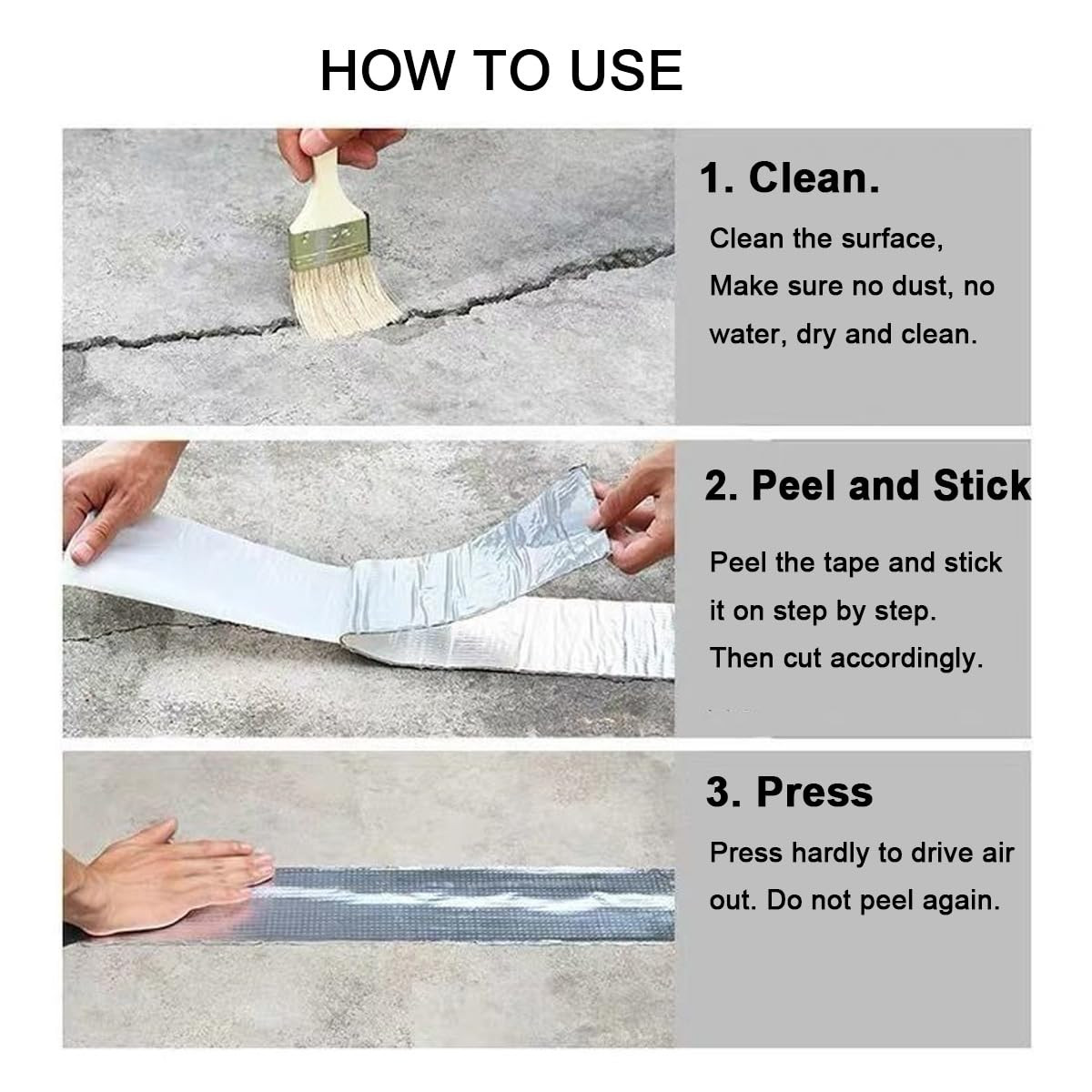 HOW TO USE

1. Clean.

Clean the surface, Make sure no dust, no water, dry and clean.

2. Peel and Stick

Peel the tape and stick it on step by step. Then cut accordingly.

3. Press

Press hardly to drive air out. Do not peel again.