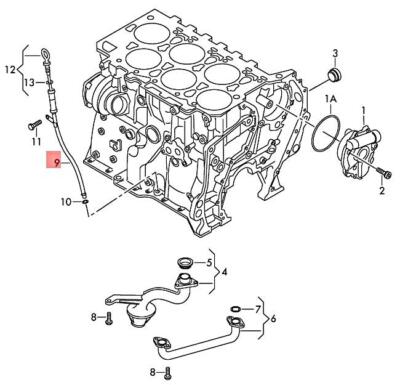 12
13
11
9
10
3
1A
1
2
5
4
7
6
8
8