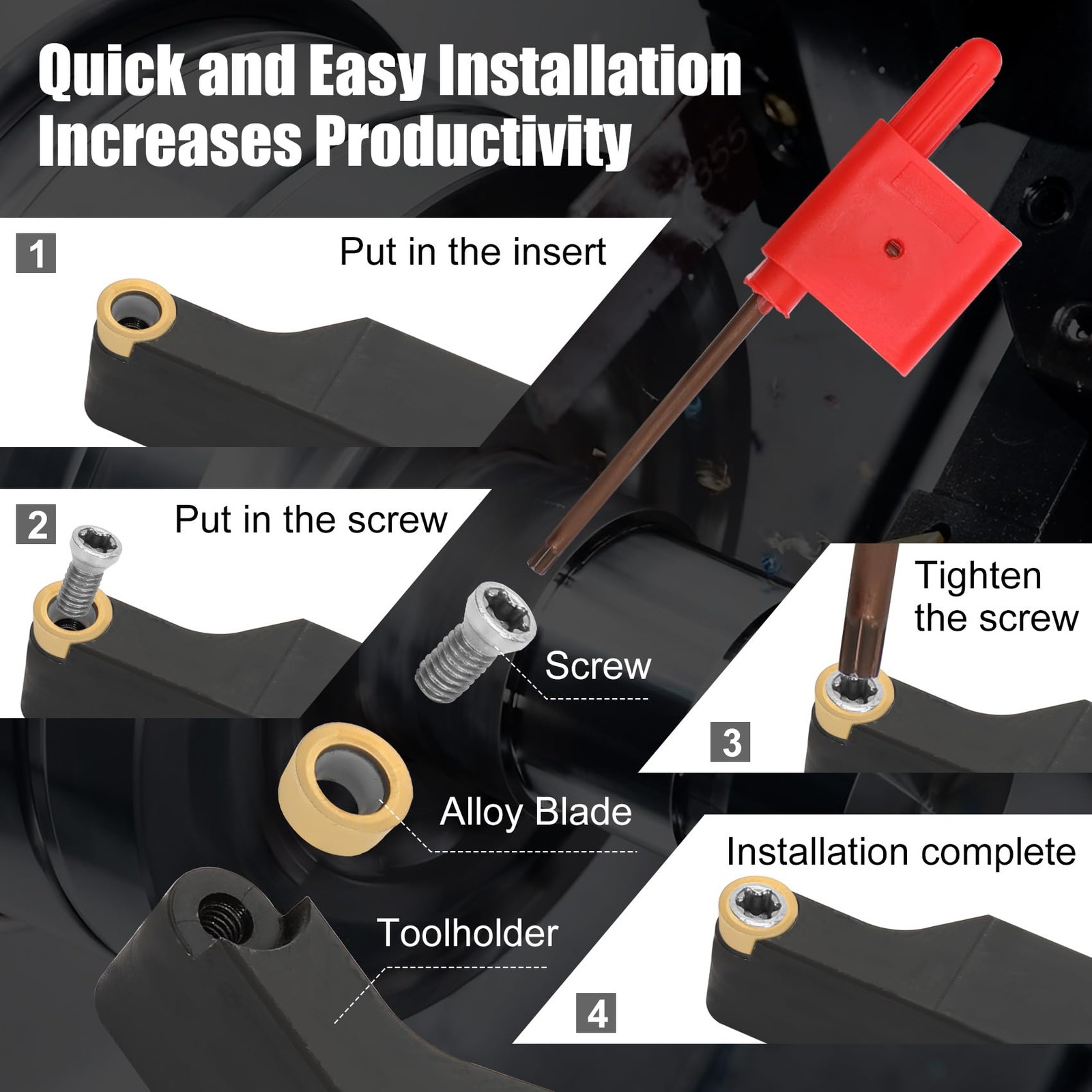 Quick and Easy Installation Increases Productivity

1 Put in the insert

2 Put in the screw

Screw

Tighten the screw

3

Alloy Blade

Installation complete

Toolholder

4