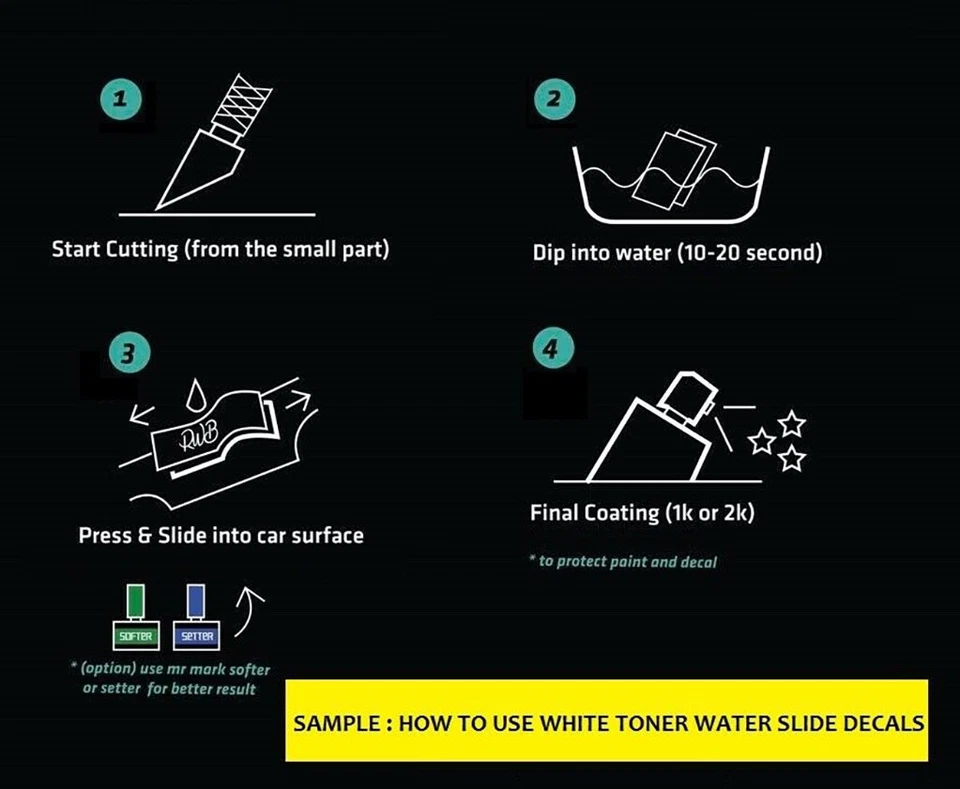 1

Start Cutting (from the small part)

2

Dip into water (10-20 second)

3

RWB

Press & Slide into car surface

SOFTER SETTER

* (option) use mr mark softer or setter for better result

4

Final Coating (1k or 2k)

* to protect paint and decal

SAMPLE : HOW TO USE WHITE TONER WATER SLIDE DECALS