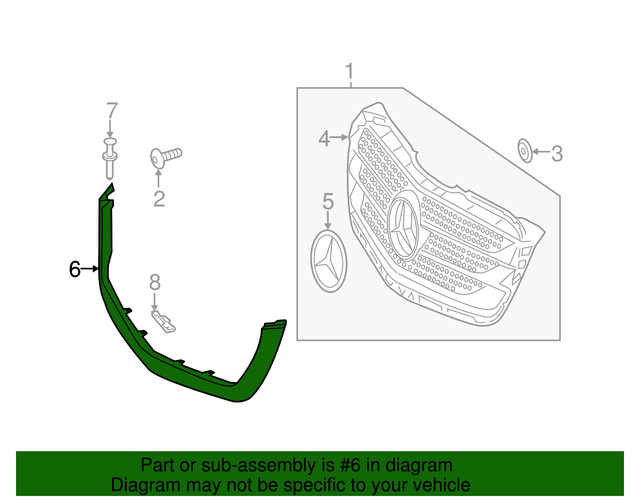 1
7
4
3
2
5
6
8

Part or sub-assembly is #6 in diagram
Diagram may not be specific to your vehicle