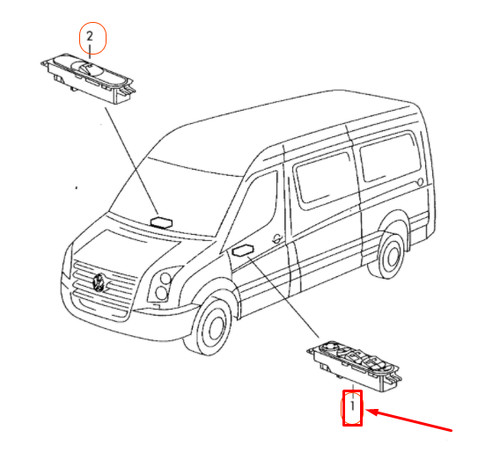 2

1