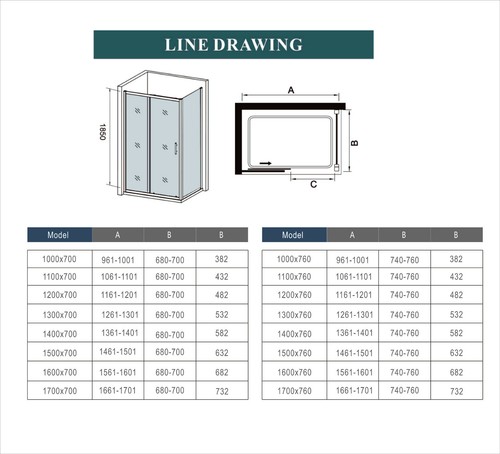 LINE DRAWING

1850

A

B

C

| Model | A | B | B |
|---|---|---|---|
| 1000x700 | 961-1001 | 680-700 | 382 |
| 1100x700 | 1061-1101 | 680-700 | 432 |
| 1200x700 | 1161-1201 | 680-700 | 482 |
| 1300x700 | 1261-1301 | 680-700 | 532 |
| 1400x700 | 1361-1401 | 680-700 | 582 |
| 1500x700 | 1461-1501 | 680-700 | 632 |
| 1600x700 | 1561-1601 | 680-700 | 682 |
| 1700x700 | 1661-1701 | 680-700 | 732 |

| Model | A | B | B |
|---|---|---|---|
| 1000x760 | 961-1001 | 740-760 | 382 |
| 1100x760 | 1061-1101 | 740-760 | 432 |
| 1200x760 | 1161-1201 | 740-760 | 482 |
| 1300x760 | 1261-1301 | 740-760 | 532 |
| 1400x760 | 1361-1401 | 740-760 | 582 |
| 1500x760 | 1461-1501 | 740-760 | 632 |
| 1600x760 | 1561-1601 | 740-760 | 682 |
| 1700x760 | 1661-1701 | 740-760 | 732 |