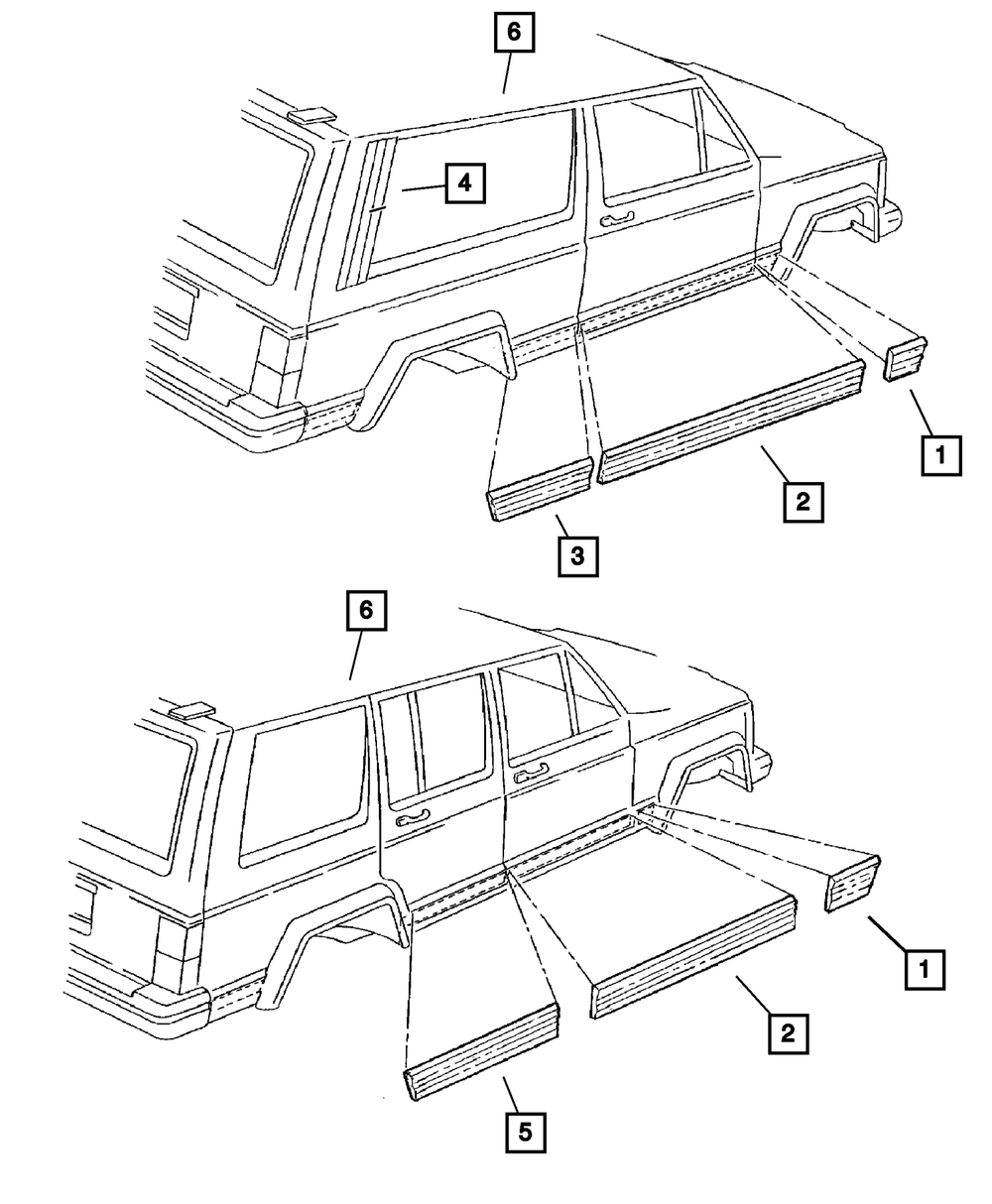 6
4
1
2
3
6
1
2
5