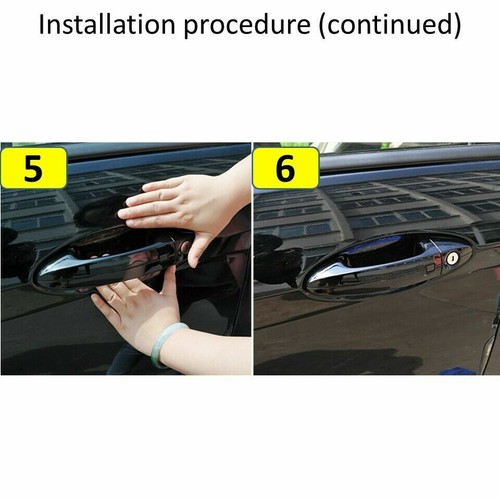 Installation procedure (continued)

5

6