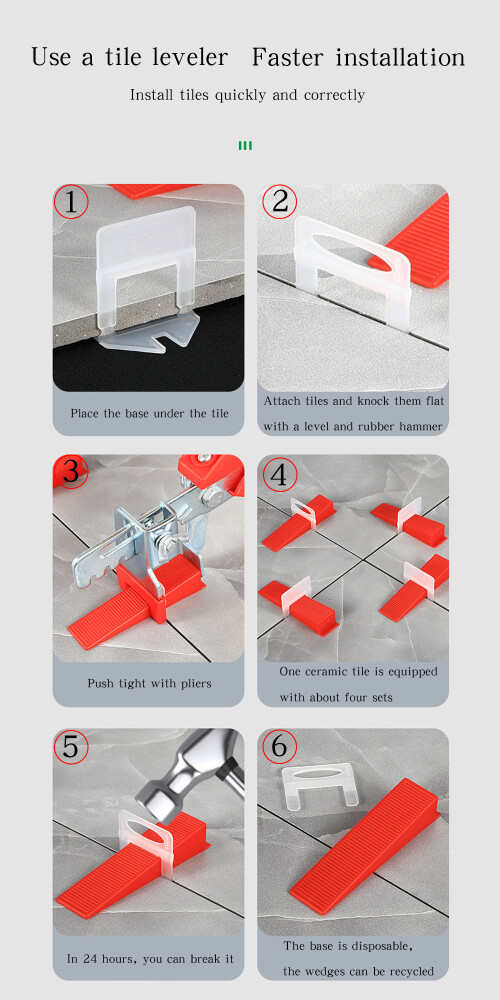 Use a tile leveler Faster installation

Install tiles quickly and correctly

1

Place the base under the tile

2

Attach tiles and knock them flat with a level and rubber hammer

3

Push tight with pliers

4

One ceramic tile is equipped with about four sets

5

In 24 hours, you can break it

6

The base is disposable, the wedges can be recycled