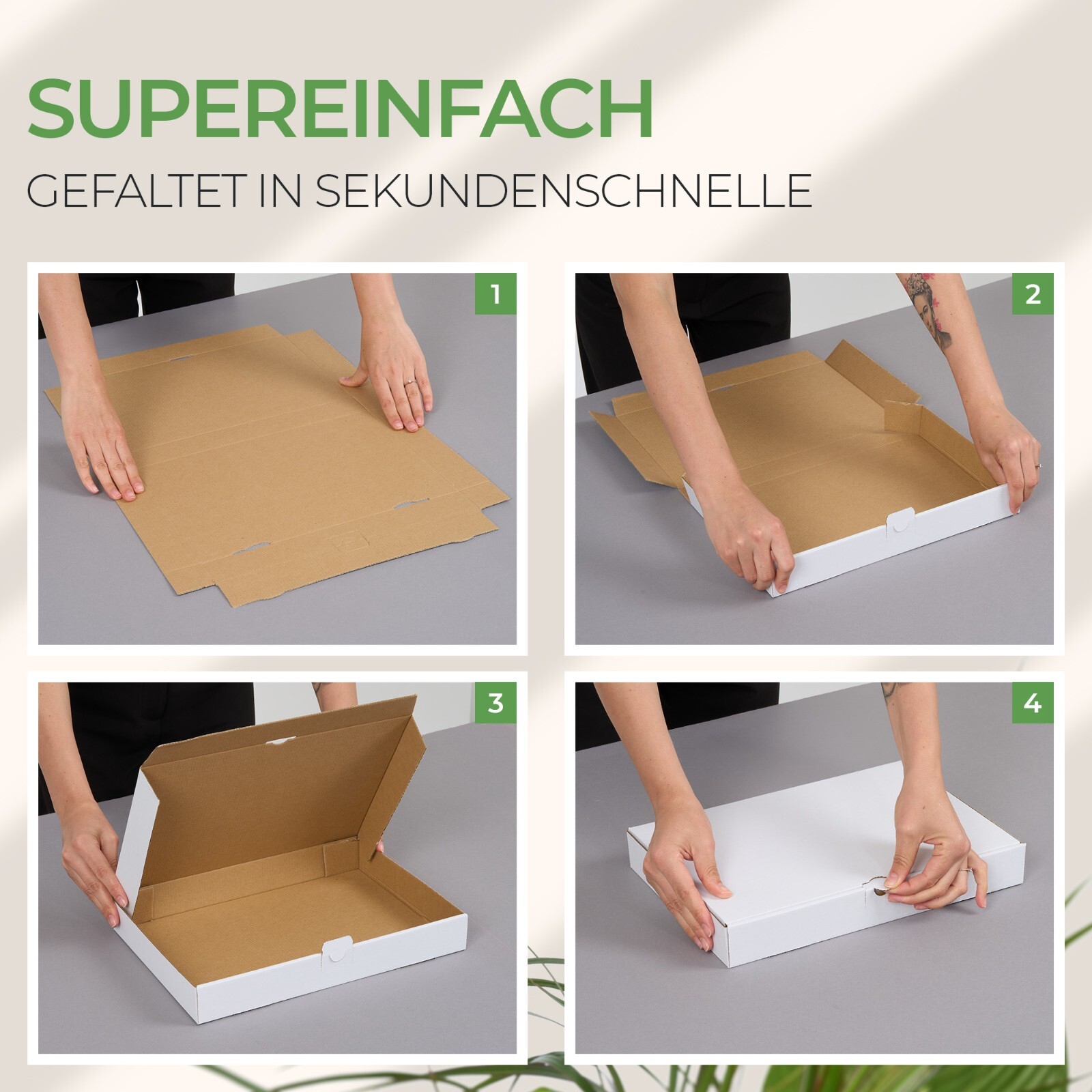 SUPEREINFACH

GEFALTET IN SEKUNDENSCHNELLE

1

2

3

4