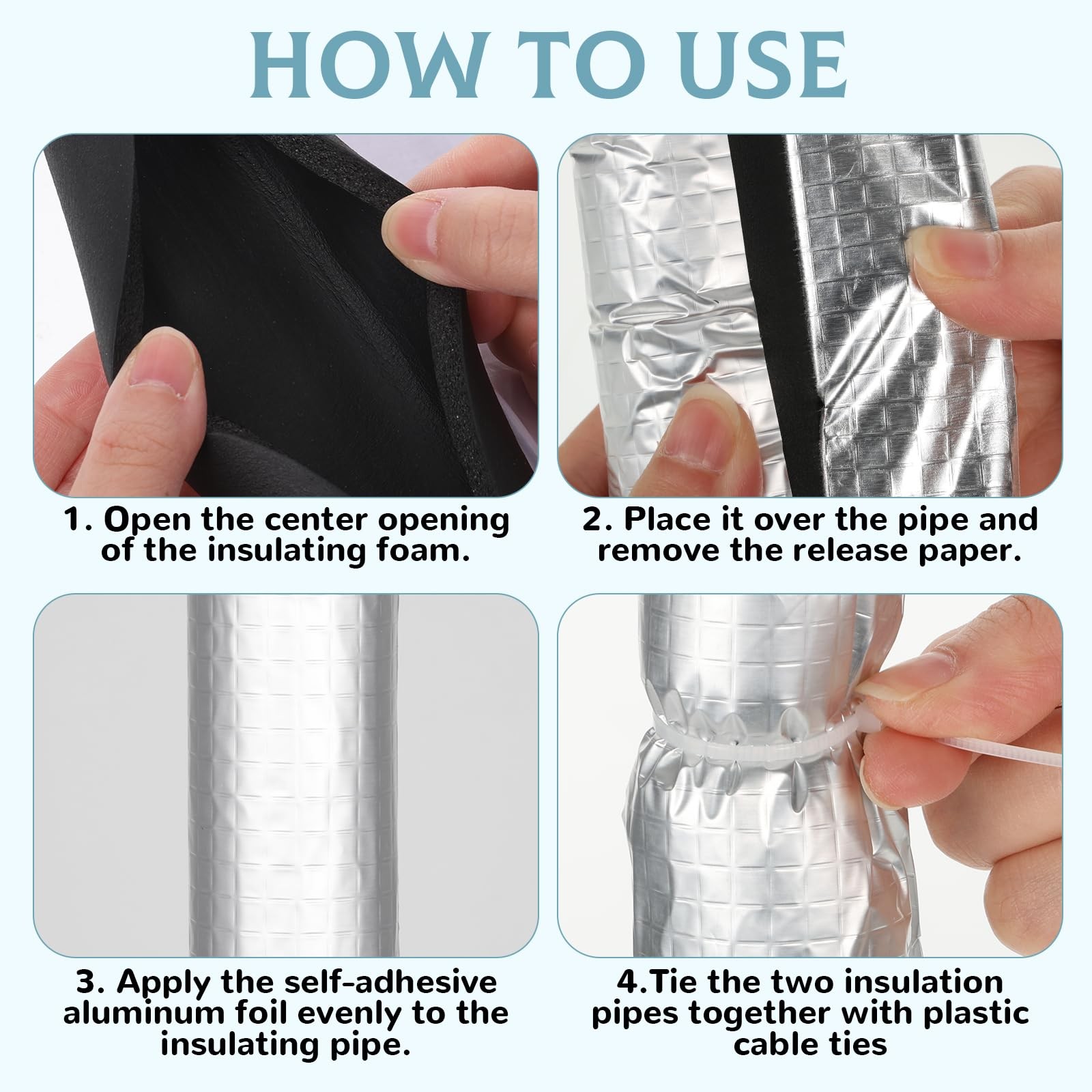 HOW TO USE

1. Open the center opening of the insulating foam.

2. Place it over the pipe and remove the release paper.

3. Apply the self-adhesive aluminum foil evenly to the insulating pipe.

4.Tie the two insulation pipes together with plastic cable ties