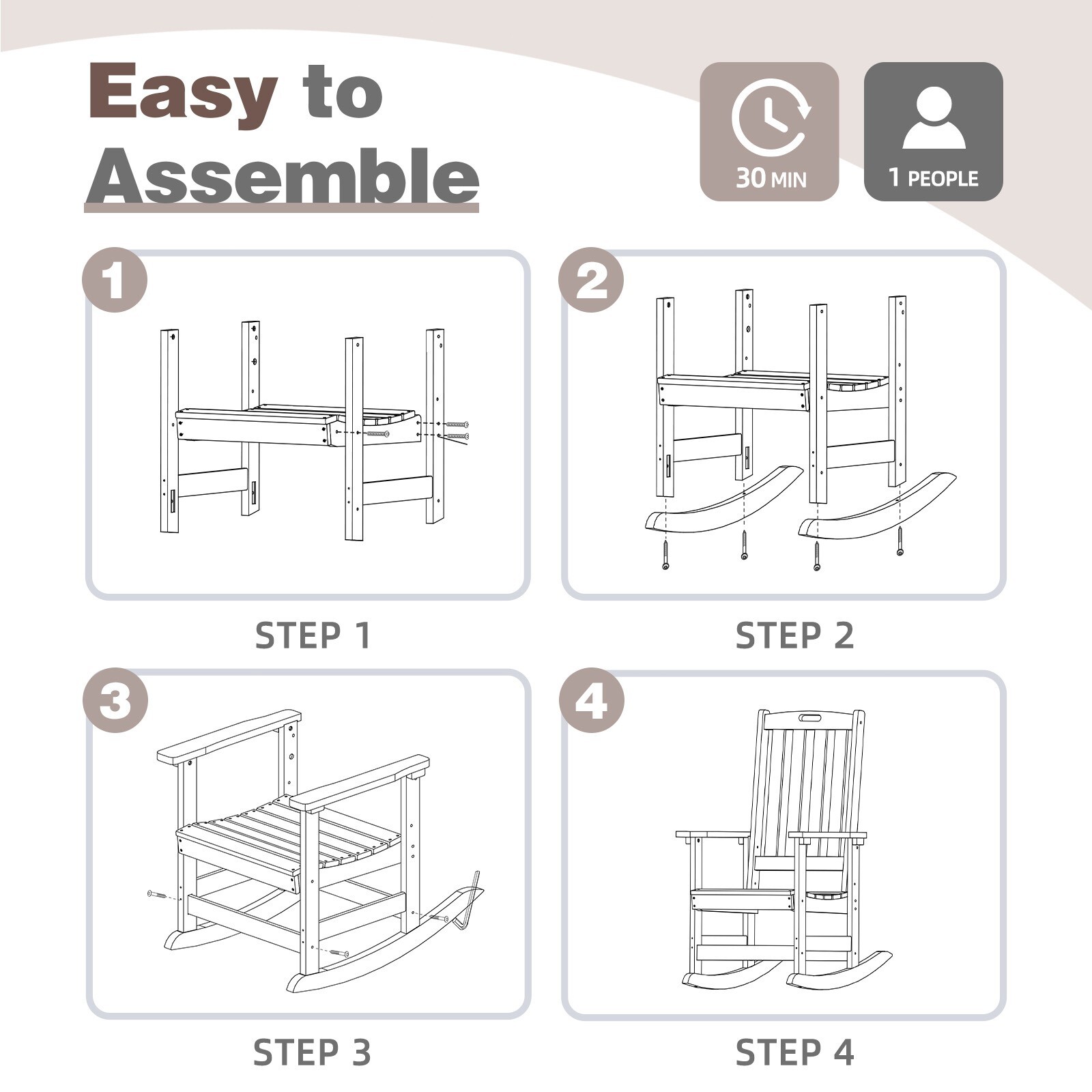 Easy to Assemble

30 MIN

1 PEOPLE

1

STEP 1

2

STEP 2

3

STEP 3

4

STEP 4