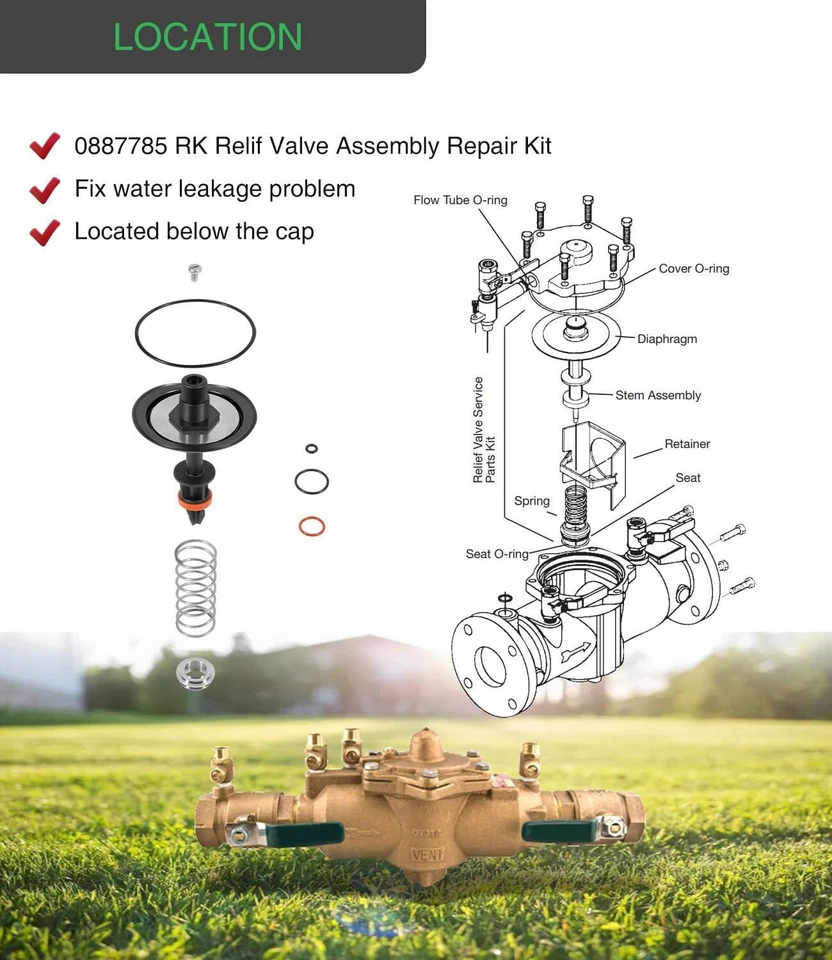 LOCATION

0887785 RK Relif Valve Assembly Repair Kit

Fix water leakage problem

Located below the cap

Flow Tube O-ring

Cover O-ring

Diaphragm

Stem Assembly

Retainer

Seat

Spring

Seat O-ring

Relief Valve Service Parts Kit

VENT