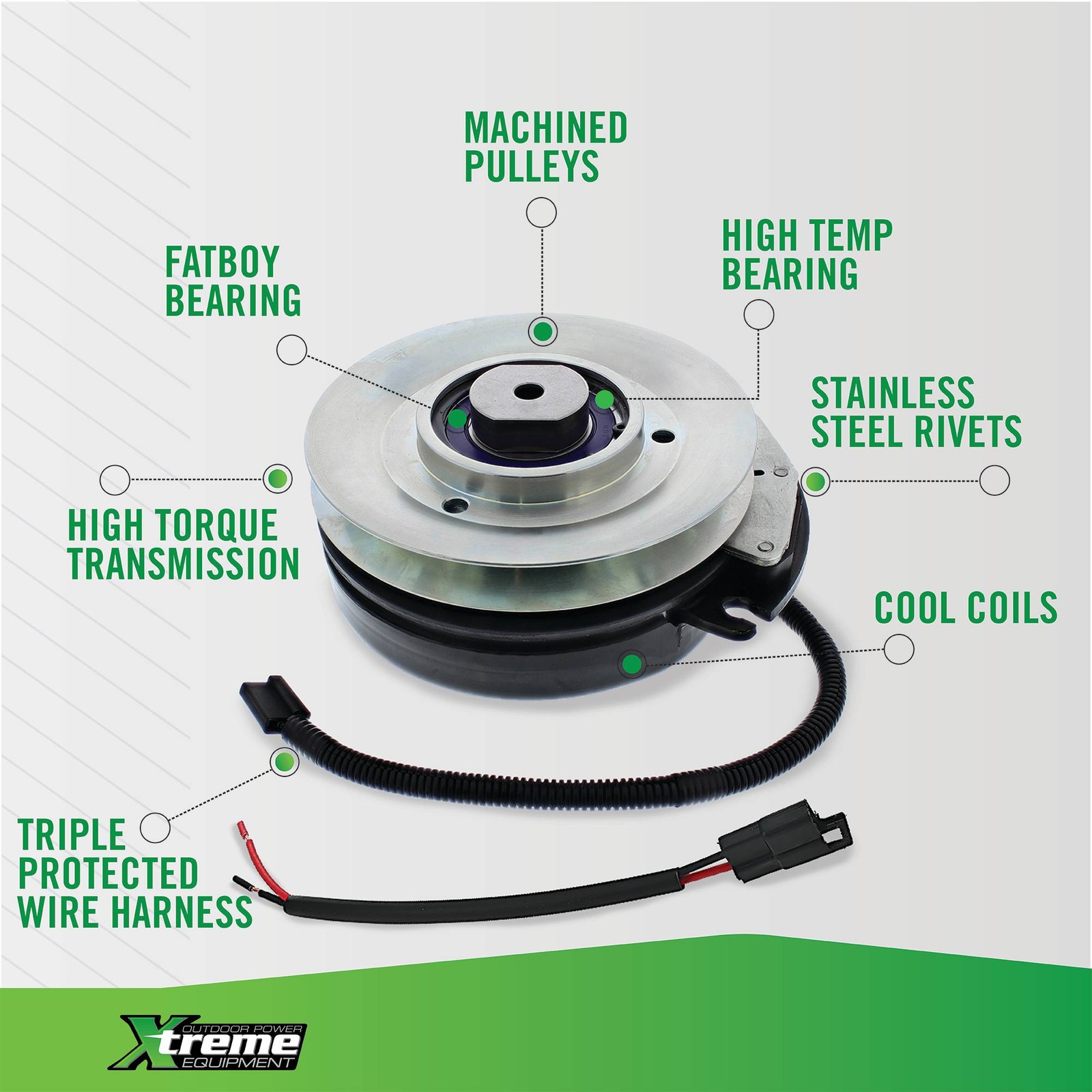 MACHINED PULLEYS

FATBOY BEARING

HIGH TEMP BEARING

STAINLESS STEEL RIVETS

HIGH TORQUE TRANSMISSION

COOL COILS

TRIPLE PROTECTED WIRE HARNESS

OUTDOOR POWER
Xtreme
EQUIPMENT