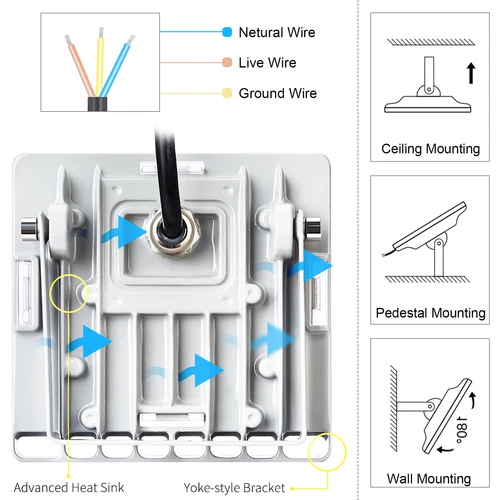 Netural Wire
Live Wire
Ground Wire

Advanced Heat Sink
Yoke-style Bracket

Ceiling Mounting

Pedestal Mounting

180°
Wall Mounting