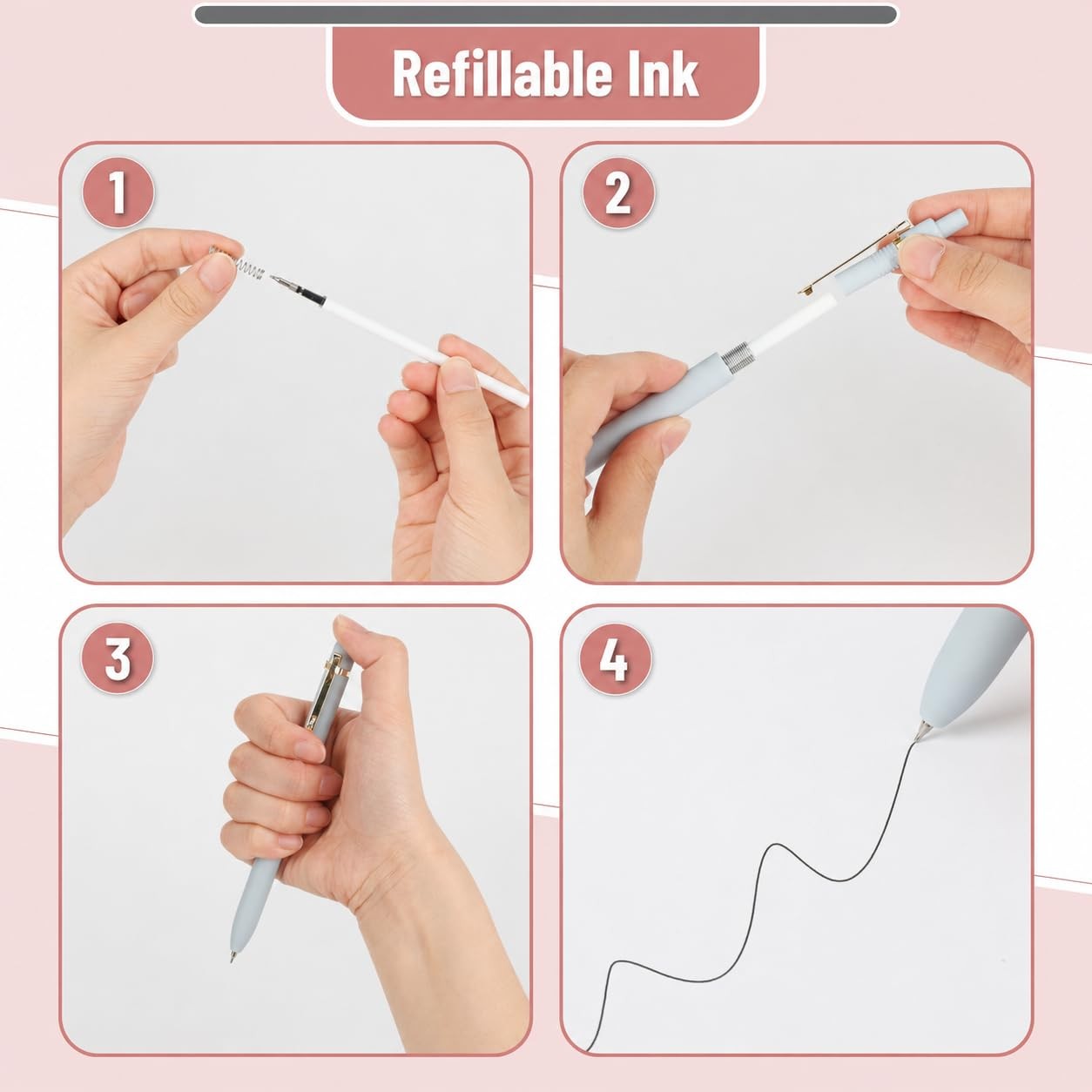 Refillable Ink

1

2

3

4