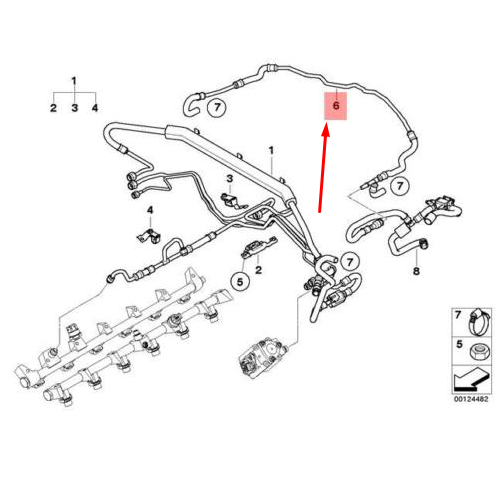 1
2 3 4
7
6
1
3
7
4
5 2
7
8
7
5
00124482