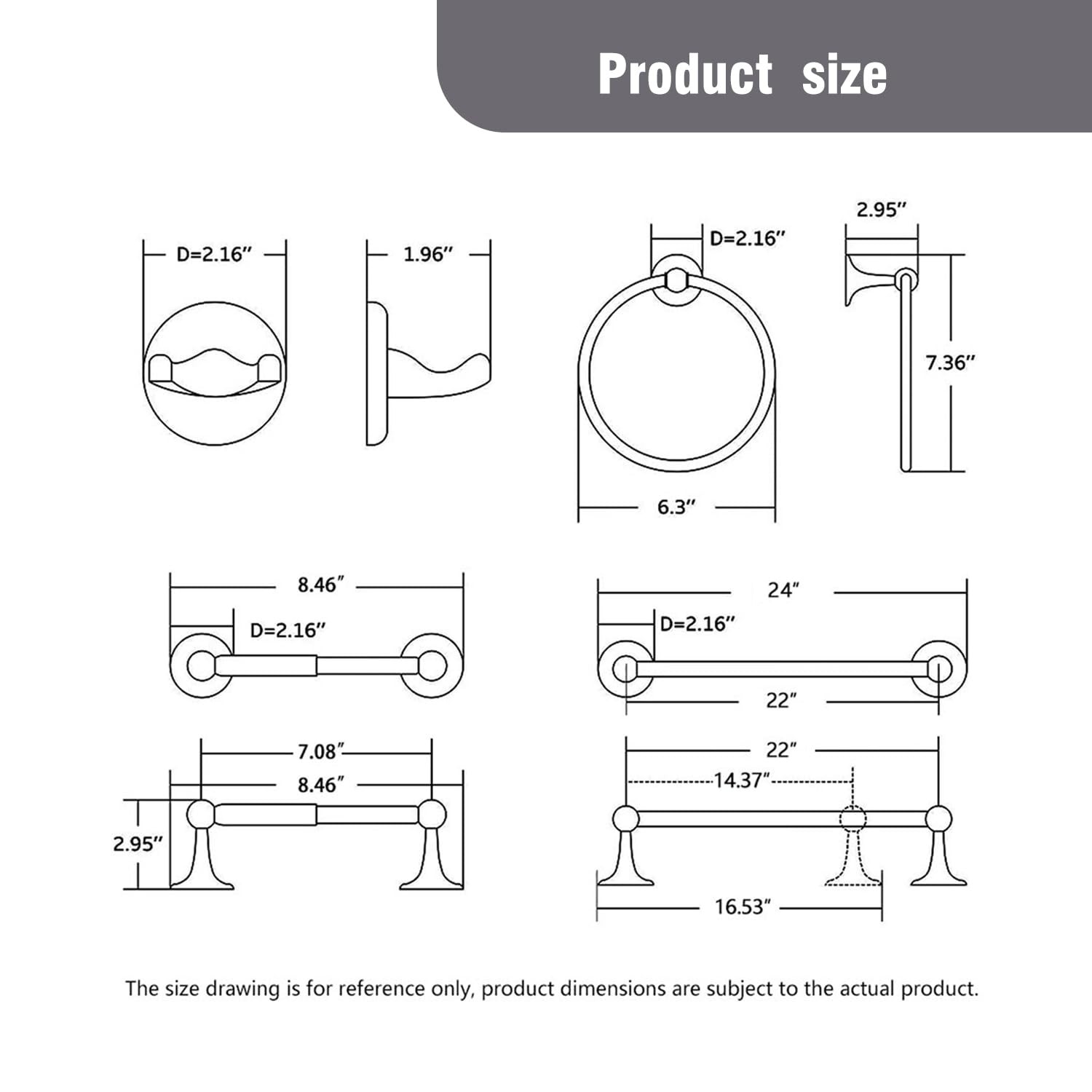 Product size

D=2.16″

1.96″

D=2.16″

2.95″

7.36″

6.3″

8.46″

D=2.16″

24″

D=2.16″

22″

7.08″

8.46″

2.95″

22″

14.37″

16.53″

The size drawing is for reference only, product dimensions are subject to the actual product.