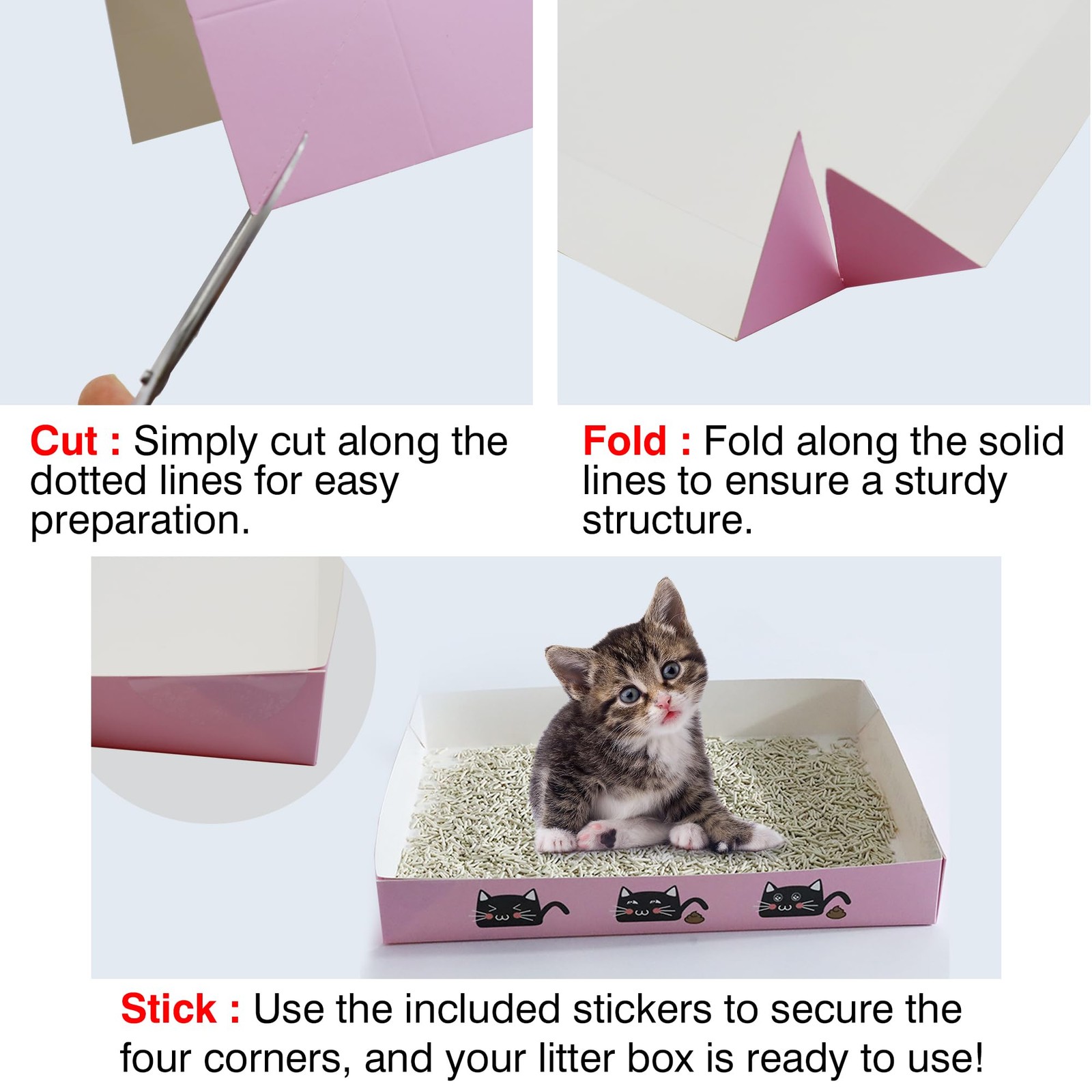 Cut : Simply cut along the dotted lines for easy preparation.

Fold : Fold along the solid lines to ensure a sturdy structure.

Stick : Use the included stickers to secure the four corners, and your litter box is ready to use!