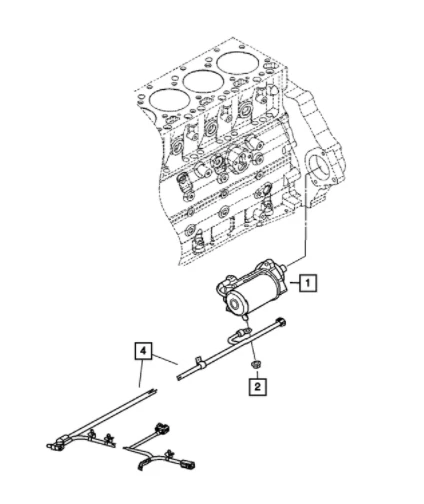 1

4

2