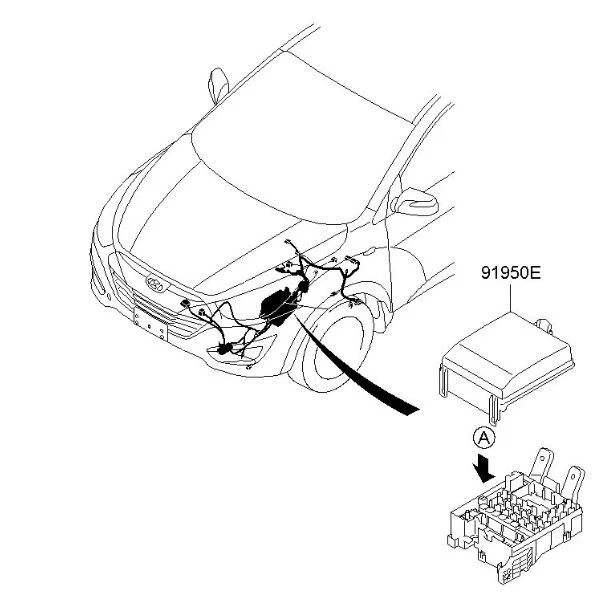 91950E

A