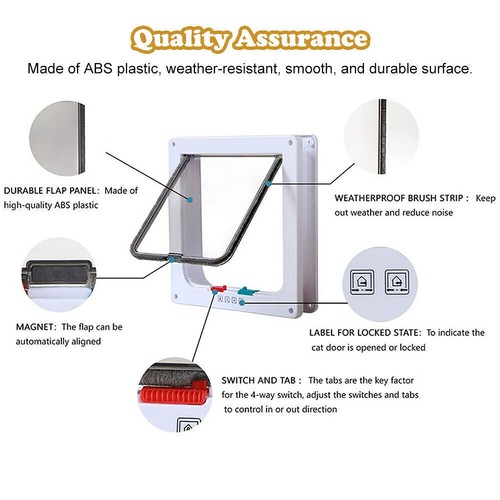 Quality Assurance

Made of ABS plastic, weather-resistant, smooth, and durable surface.

DURABLE FLAP PANEL: Made of high-quality ABS plastic

WEATHERPROOF BRUSH STRIP : Keep out weather and reduce noise

MAGNET: The flap can be automatically aligned

LABEL FOR LOCKED STATE: To indicate the cat door is opened or locked

SWITCH AND TAB : The tabs are the key factor for the 4-way switch, adjust the switches and tabs to control in or out direction