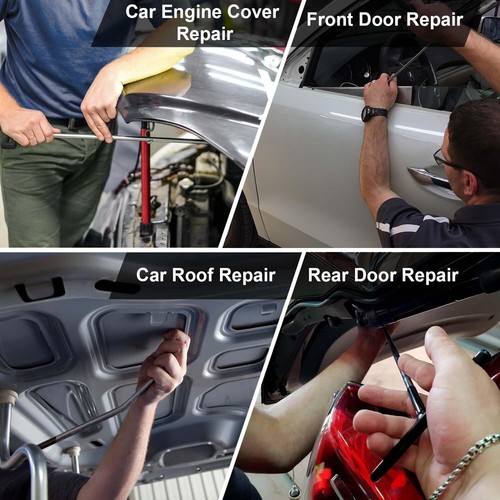 Car Engine Cover Repair

Front Door Repair

Car Roof Repair

Rear Door Repair