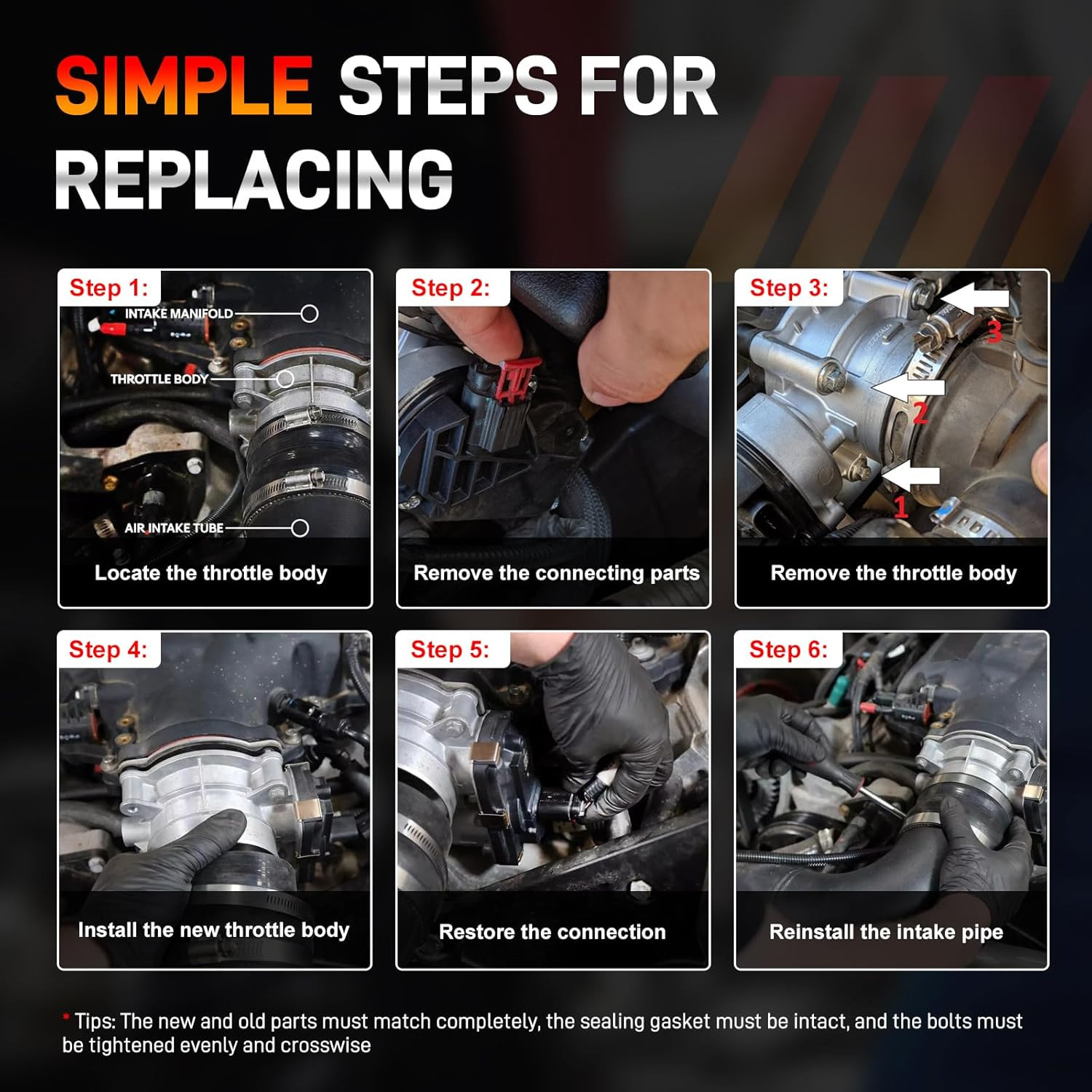 SIMPLE STEPS FOR REPLACING

Step 1:

INTAKE MANIFOLD

THROTTLE BODY

AIR INTAKE TUBE

Locate the throttle body

Step 2:

Remove the connecting parts

Step 3:

3

2

1

Remove the throttle body

Step 4:

Install the new throttle body

Step 5:

Restore the connection

Step 6:

Reinstall the intake pipe

* Tips: The new and old parts must match completely, the sealing gasket must be intact, and the bolts must be tightened evenly and crosswise