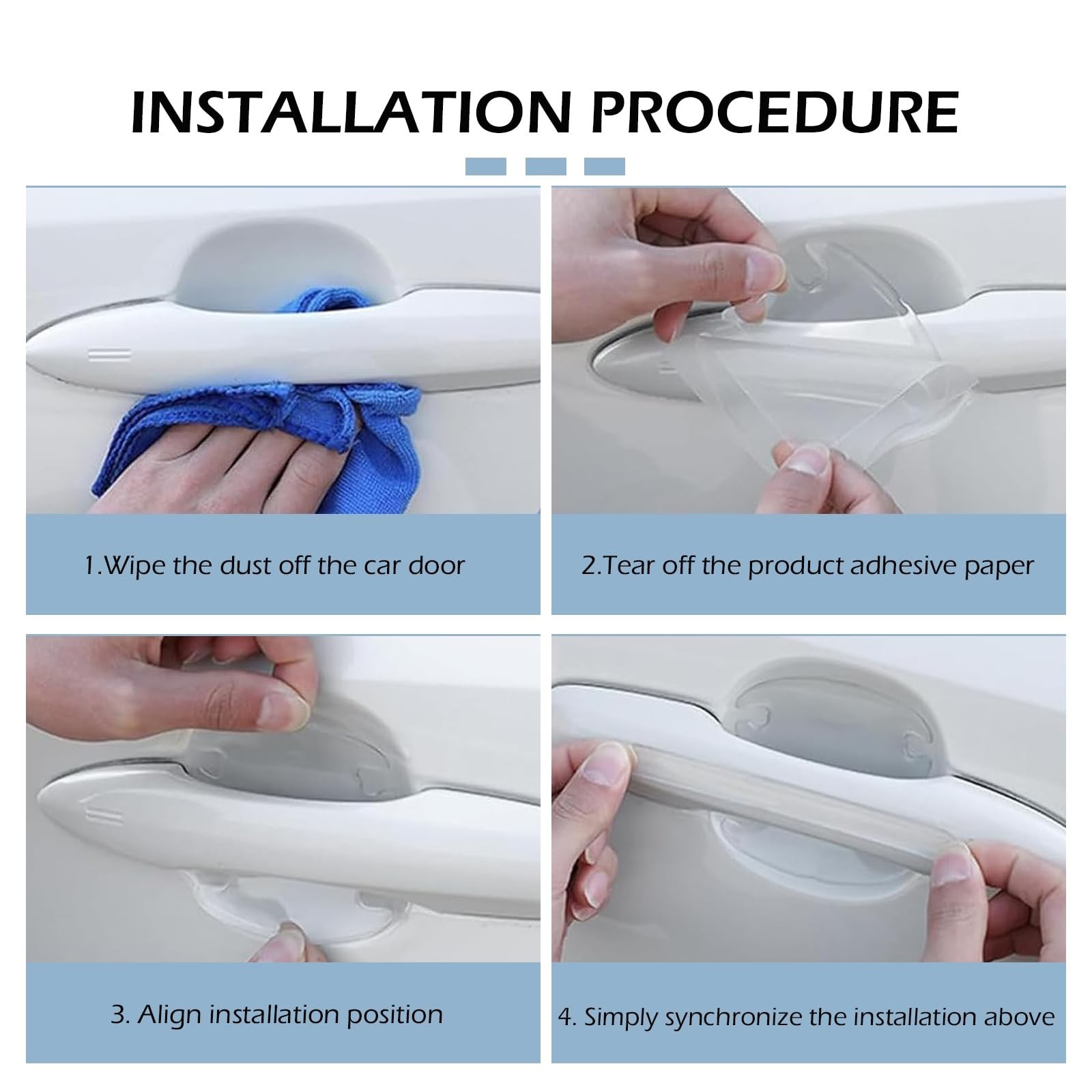 INSTALLATION PROCEDURE

1.Wipe the dust off the car door

2.Tear off the product adhesive paper

3. Align installation position

4. Simply synchronize the installation above