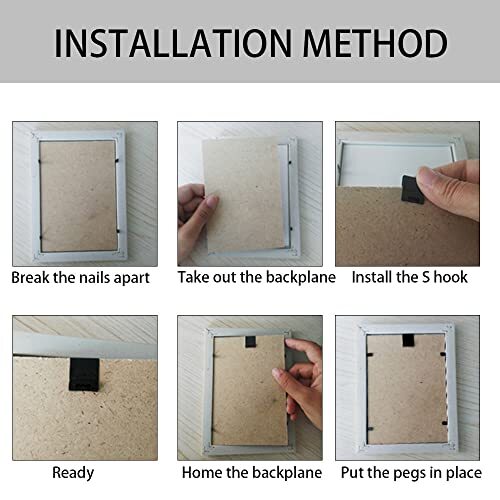 INSTALLATION METHOD

Break the nails apart

Take out the backplane

Install the S hook

Ready

Home the backplane

Put the pegs in place