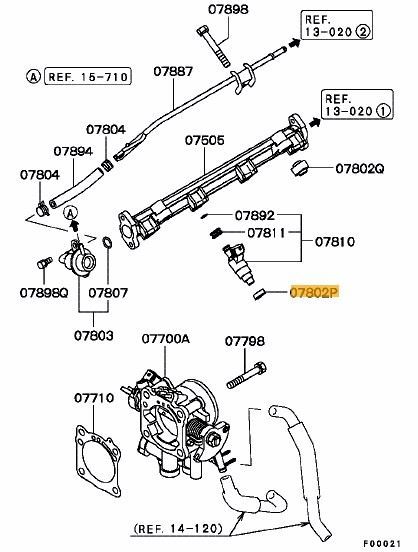 07898

REF. 13-020 ②

A REF. 15-710

07887

REF. 13-020 ①

07804

07894

07505

07804

07802Q

A

07892

07811

07810

07898Q

07807

07802P

07803

07700A

07798

07710

(REF. 14-120)

F00021