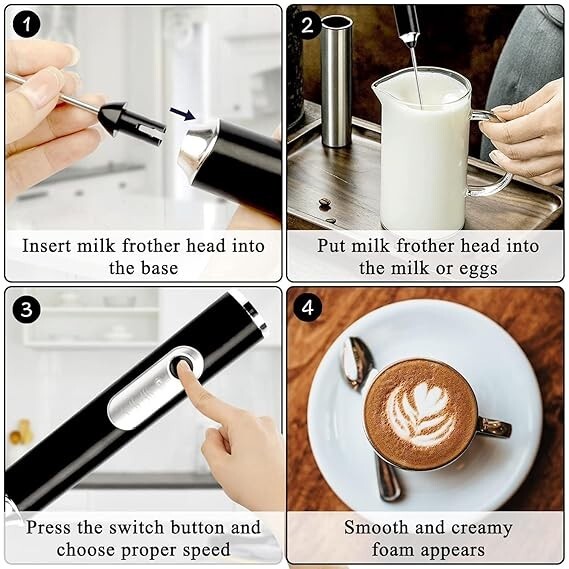 1

Insert milk frother head into the base

2

Put milk frother head into the milk or eggs

3

Press the switch button and choose proper speed

4

Smooth and creamy foam appears