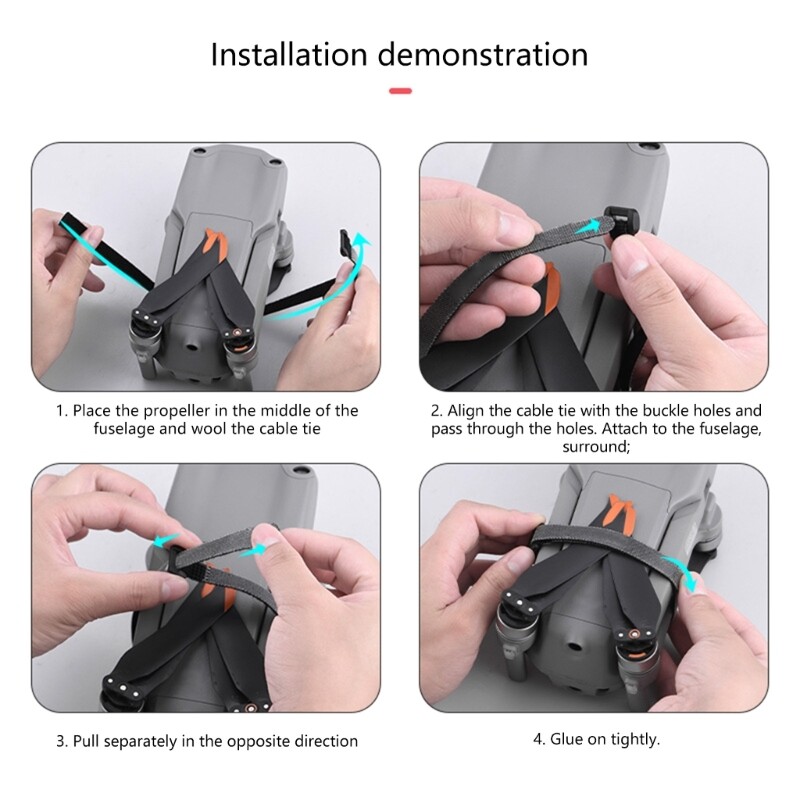 Installation demonstration

1. Place the propeller in the middle of the fuselage and wool the cable tie

2. Align the cable tie with the buckle holes and pass through the holes. Attach to the fuselage, surround;

3. Pull separately in the opposite direction

4. Glue on tightly.