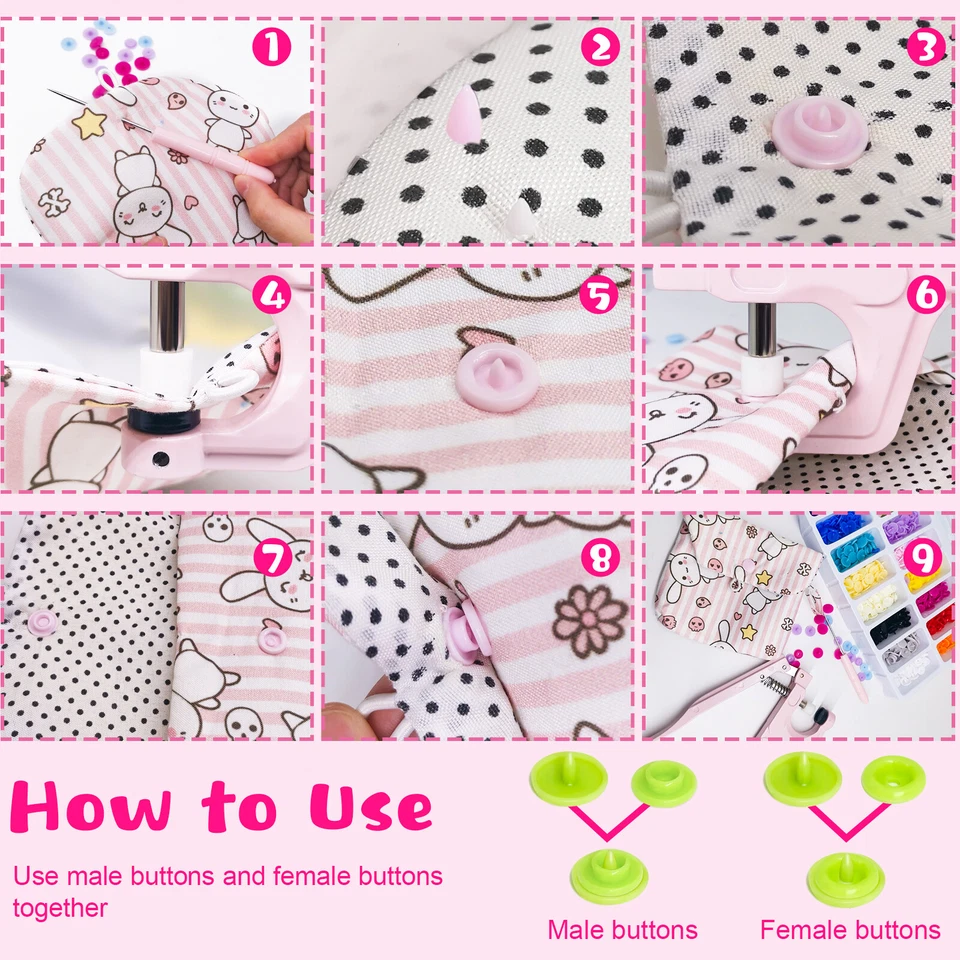 1

2

3

4

5

6

7

8

9

How to Use

Use male buttons and female buttons together

Male buttons

Female buttons