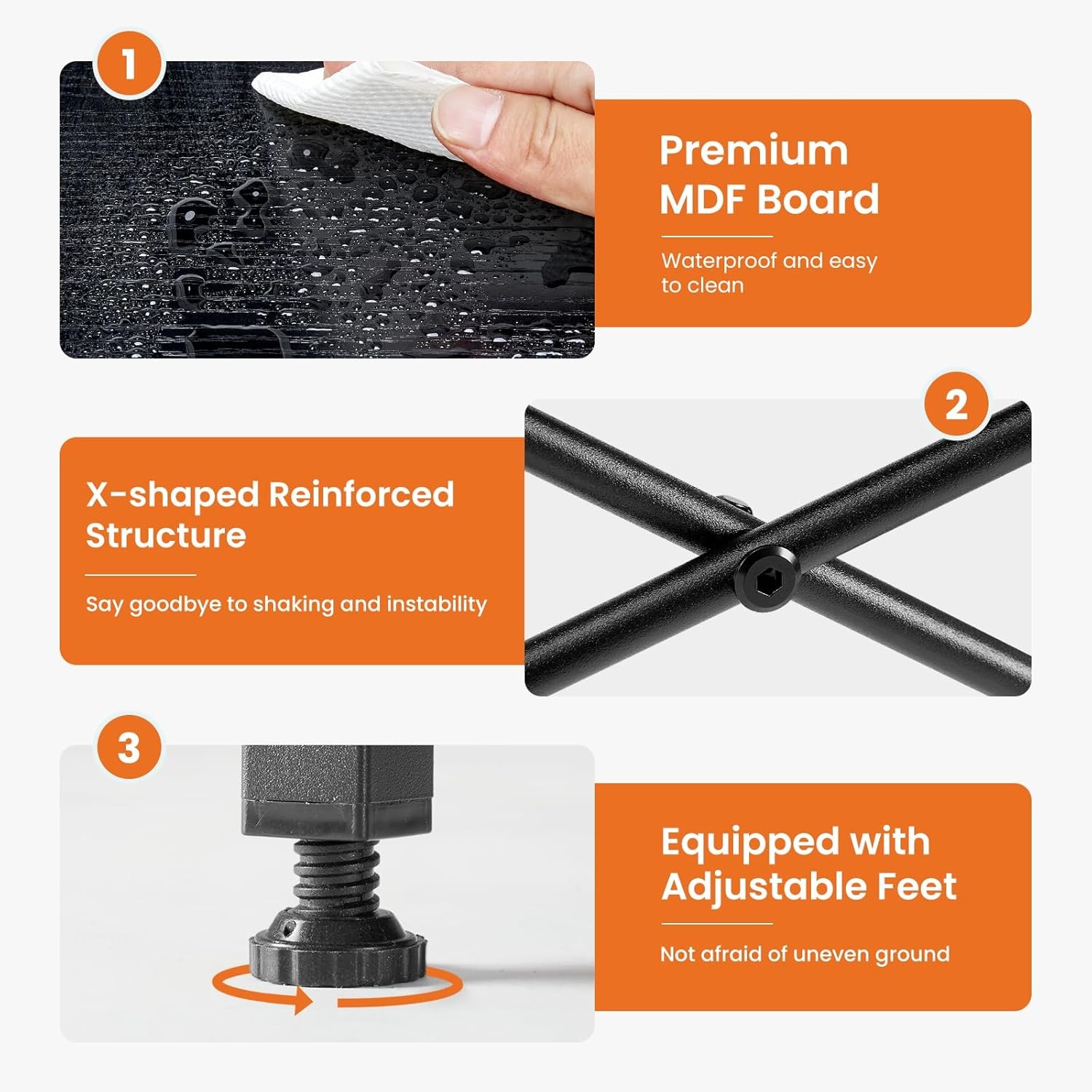 1

Premium MDF Board

Waterproof and easy to clean

2

X-shaped Reinforced Structure

Say goodbye to shaking and instability

3

Equipped with Adjustable Feet

Not afraid of uneven ground