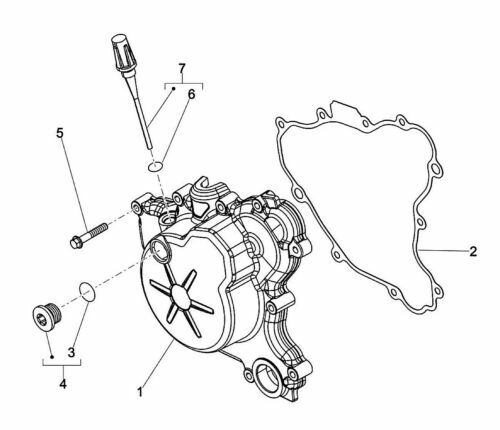 7
6
5
2
3
4
1